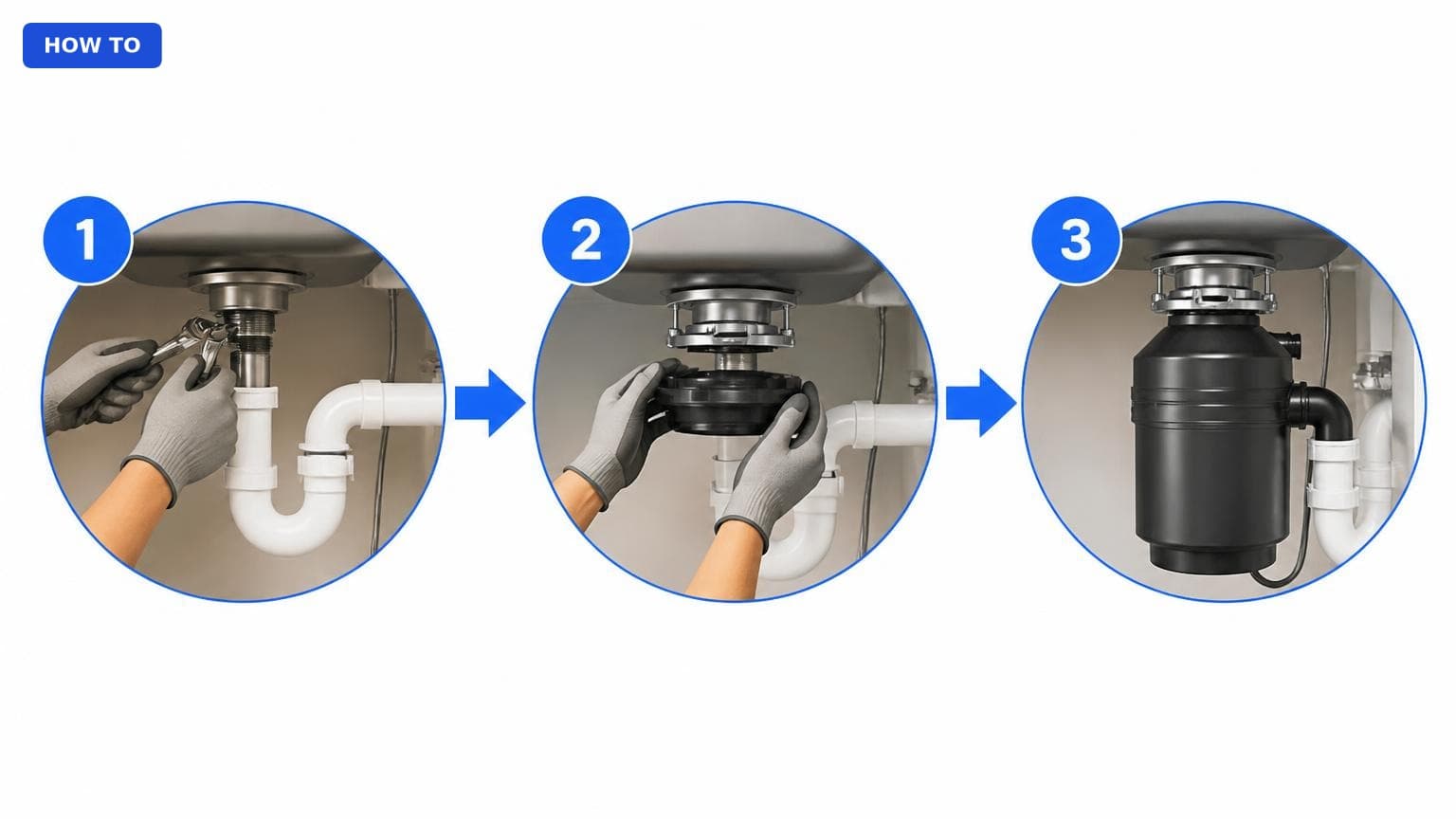 HOW TO

1

2

3