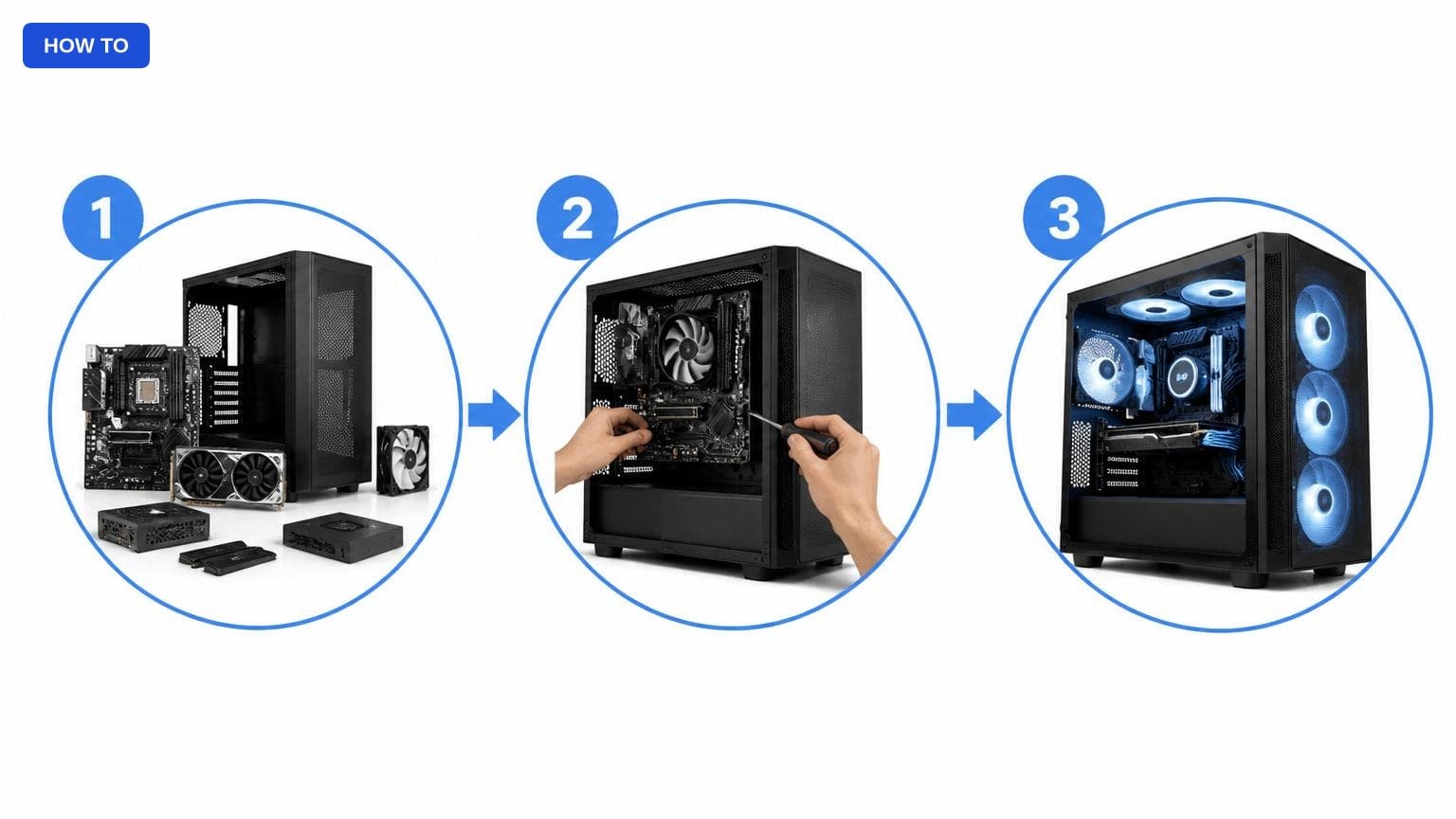 HOW TO

1

2

3