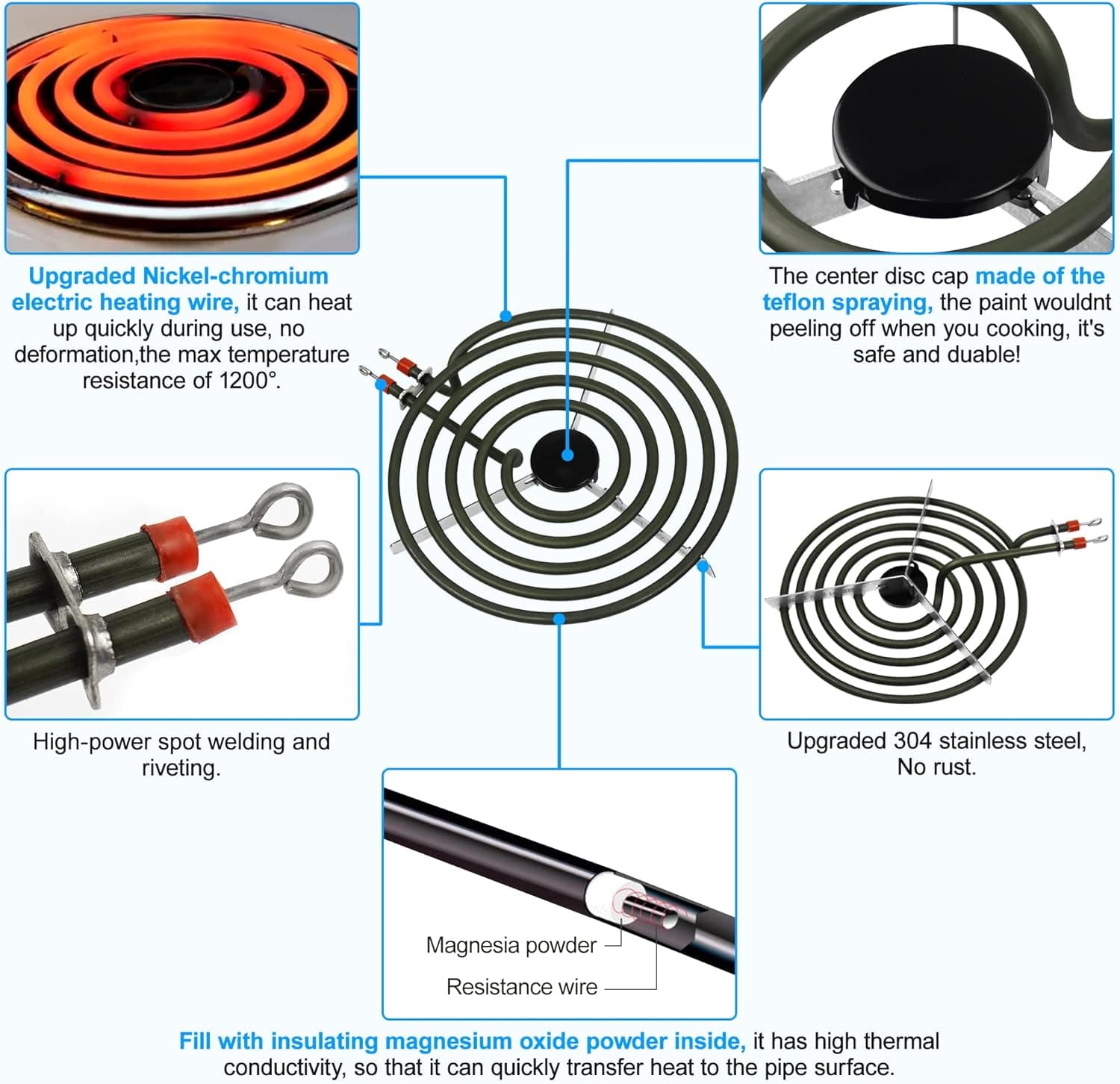 Upgraded Nickel-chromium electric heating wire, it can heat up quickly during use, no deformation,the max temperature resistance of 1200°.

The center disc cap made of the teflon spraying, the paint wouldnt peeling off when you cooking, it's safe and duable!

High-power spot welding and riveting.

Upgraded 304 stainless steel, No rust.

Magnesia powder

Resistance wire

Fill with insulating magnesium oxide powder inside, it has high thermal conductivity, so that it can quickly transfer heat to the pipe surface.