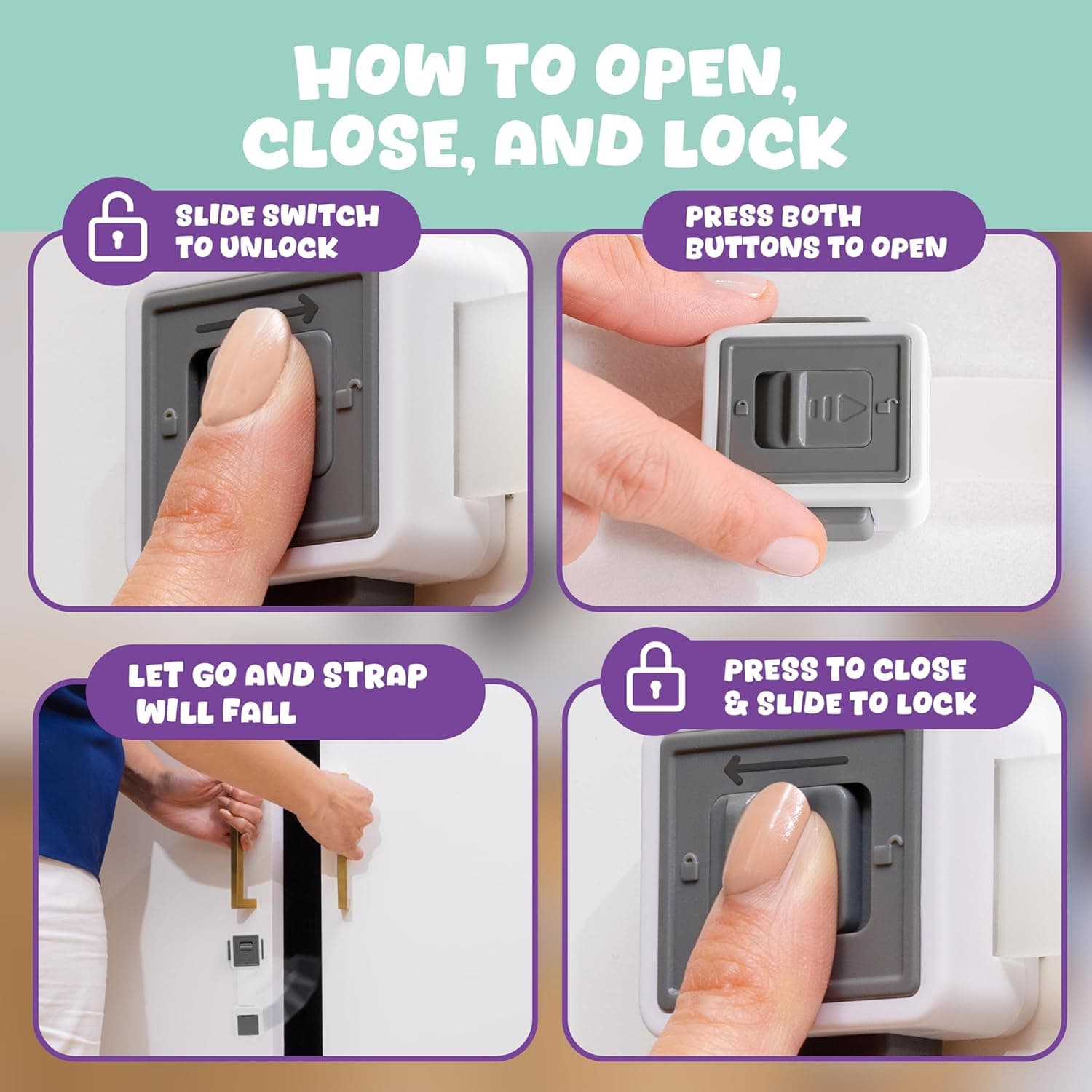 HOW TO OPEN, CLOSE, AND LOCK

SLIDE SWITCH TO UNLOCK

PRESS BOTH BUTTONS TO OPEN

LET GO AND STRAP WILL FALL

PRESS TO CLOSE & SLIDE TO LOCK