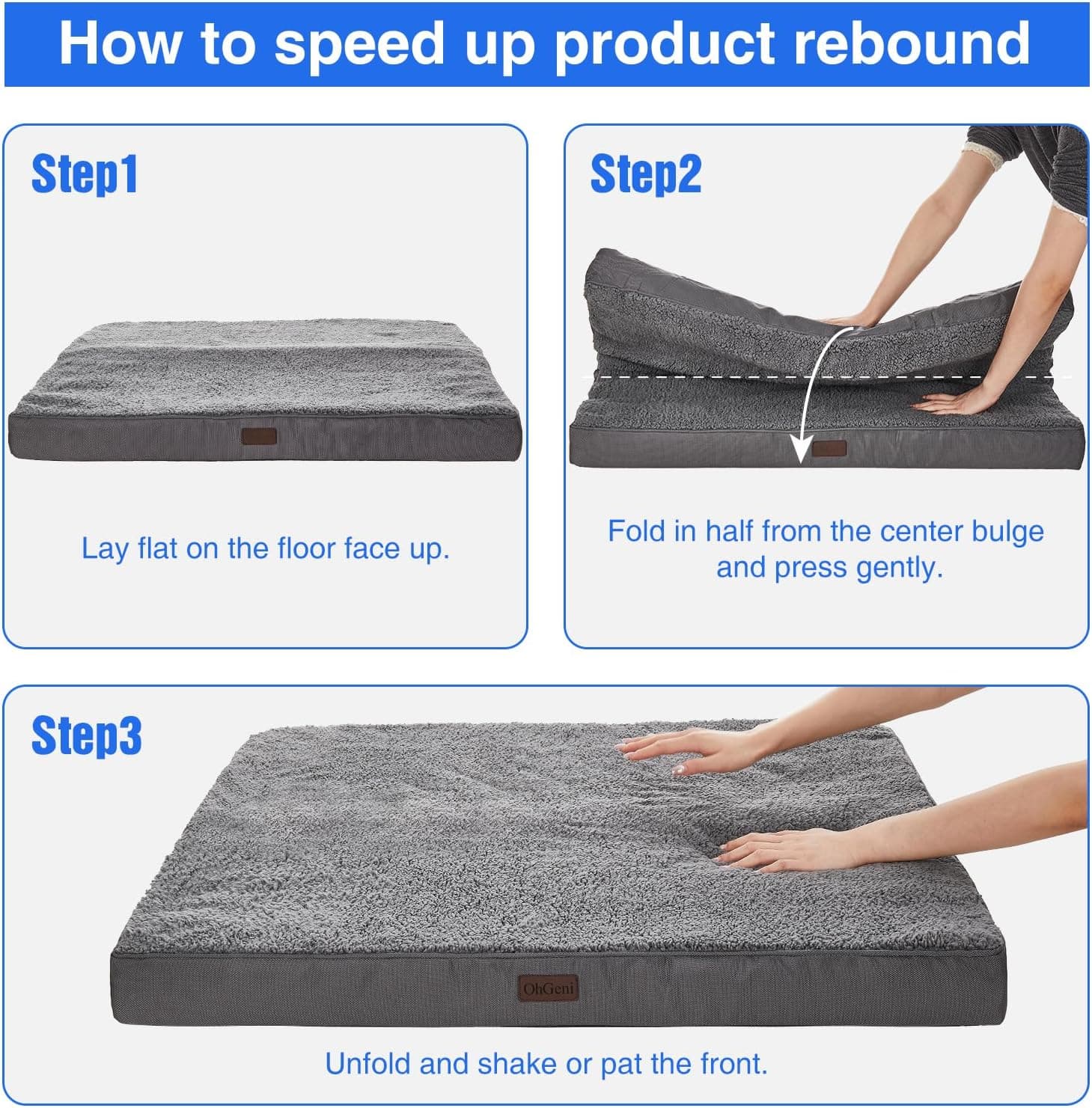 How to speed up product rebound

Step1

Lay flat on the floor face up.

Step2

Fold in half from the center bulge and press gently.

Step3

OhGeni

Unfold and shake or pat the front.