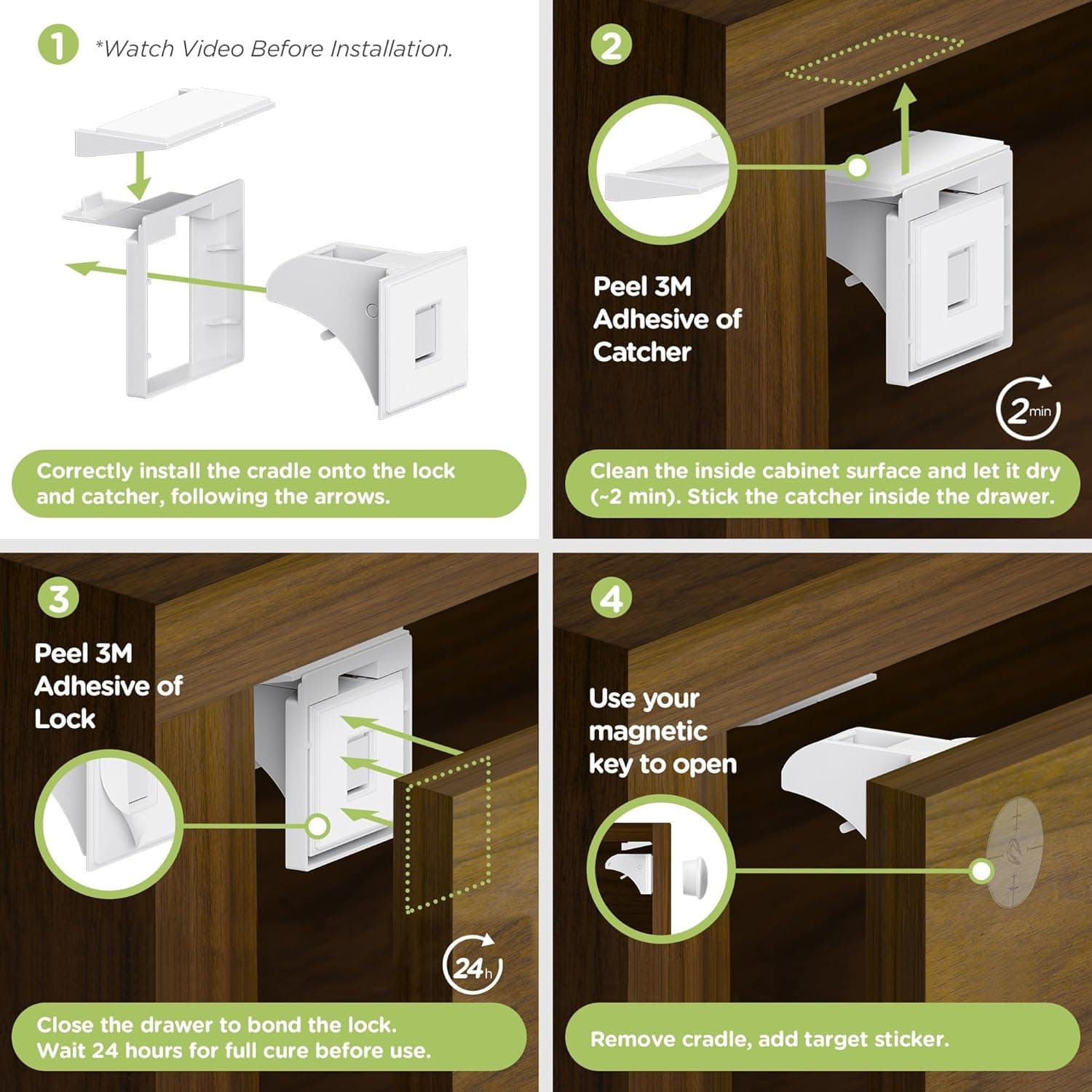 1 *Watch Video Before Installation.

Correctly install the cradle onto the lock and catcher, following the arrows.

2

Peel 3M Adhesive of Catcher

2min

Clean the inside cabinet surface and let it dry (~2 min). Stick the catcher inside the drawer.

3

Peel 3M Adhesive of Lock

24h

Close the drawer to bond the lock. Wait 24 hours for full cure before use.

4

Use your magnetic key to open

Remove cradle, add target sticker.