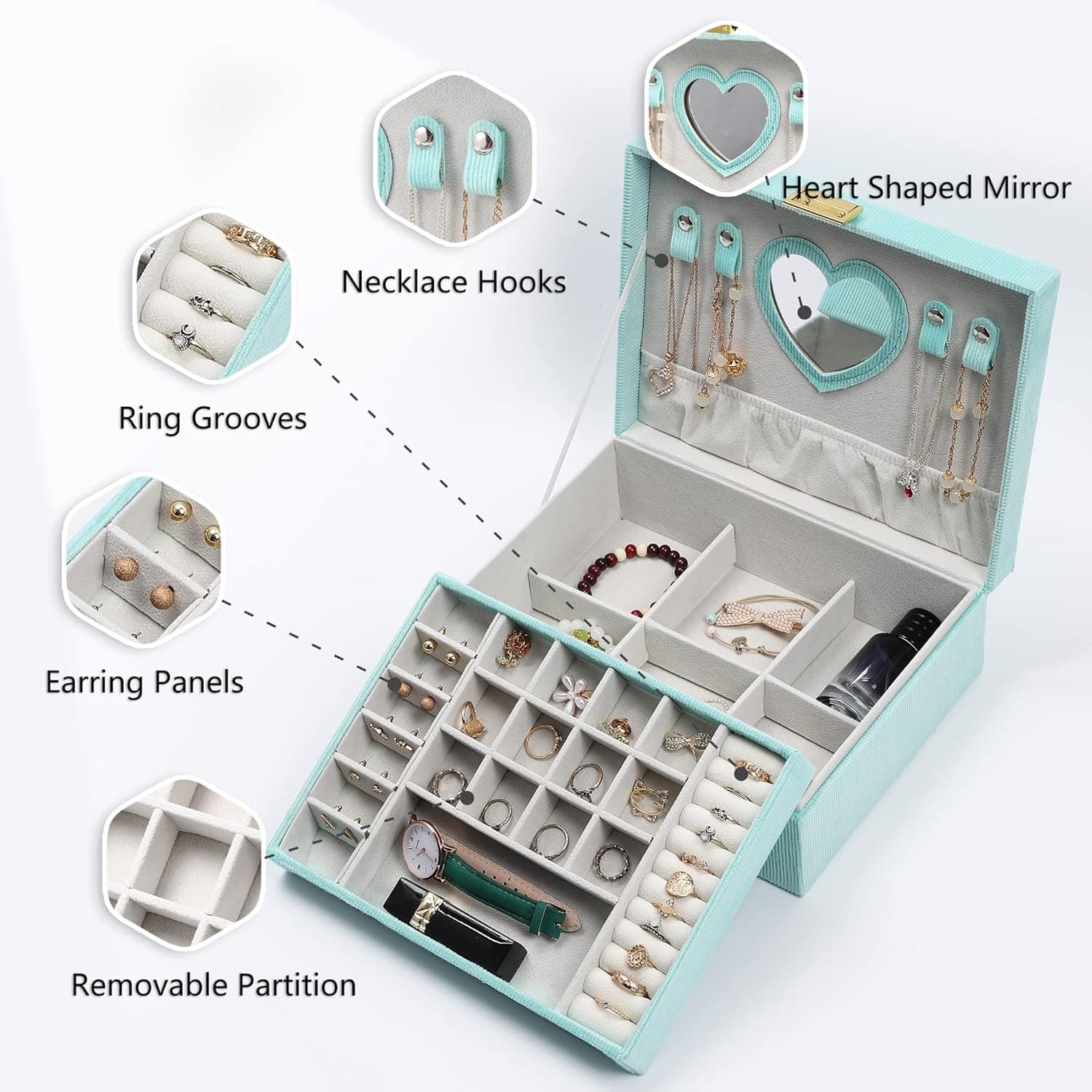 Heart Shaped Mirror

Necklace Hooks

Ring Grooves

Earring Panels

Removable Partition