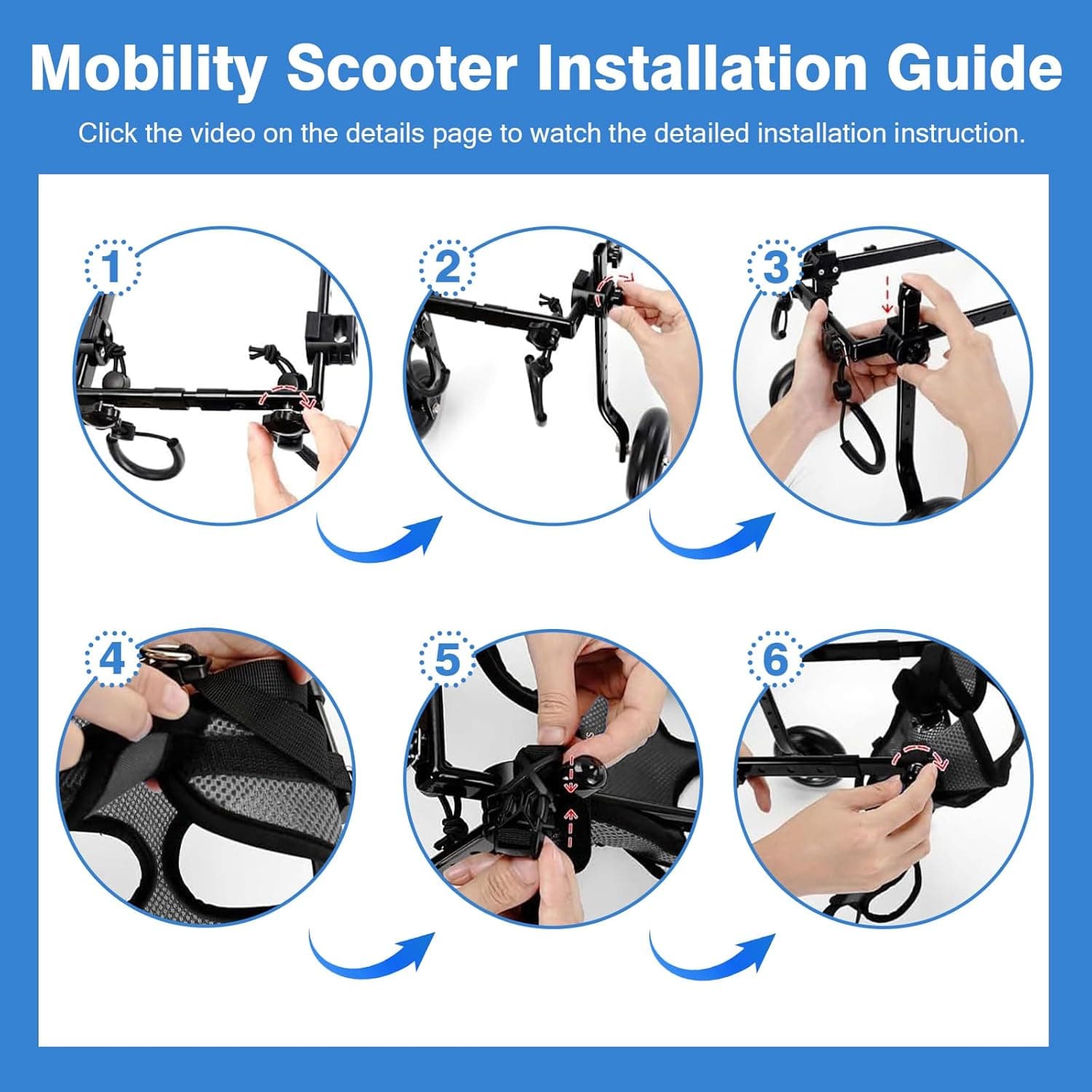 Mobility Scooter Installation Guide

Click the video on the details page to watch the detailed installation instruction.

1

2

3

4

5

6