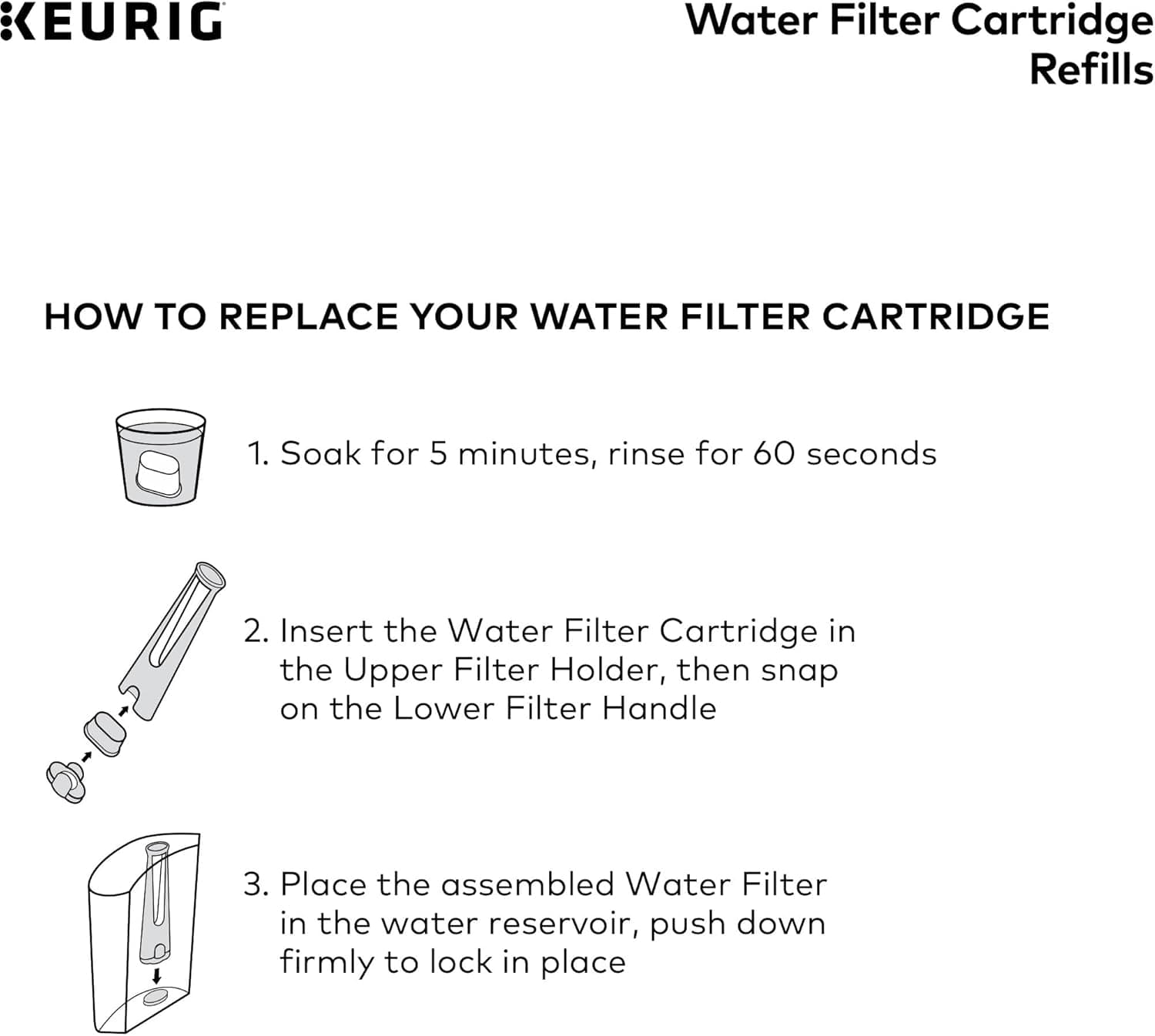 KEURIG

Water Filter Cartridge Refills

HOW TO REPLACE YOUR WATER FILTER CARTRIDGE

1. Soak for 5 minutes, rinse for 60 seconds

2. Insert the Water Filter Cartridge in the Upper Filter Holder, then snap on the Lower Filter Handle

3. Place the assembled Water Filter in the water reservoir, push down firmly to lock in place