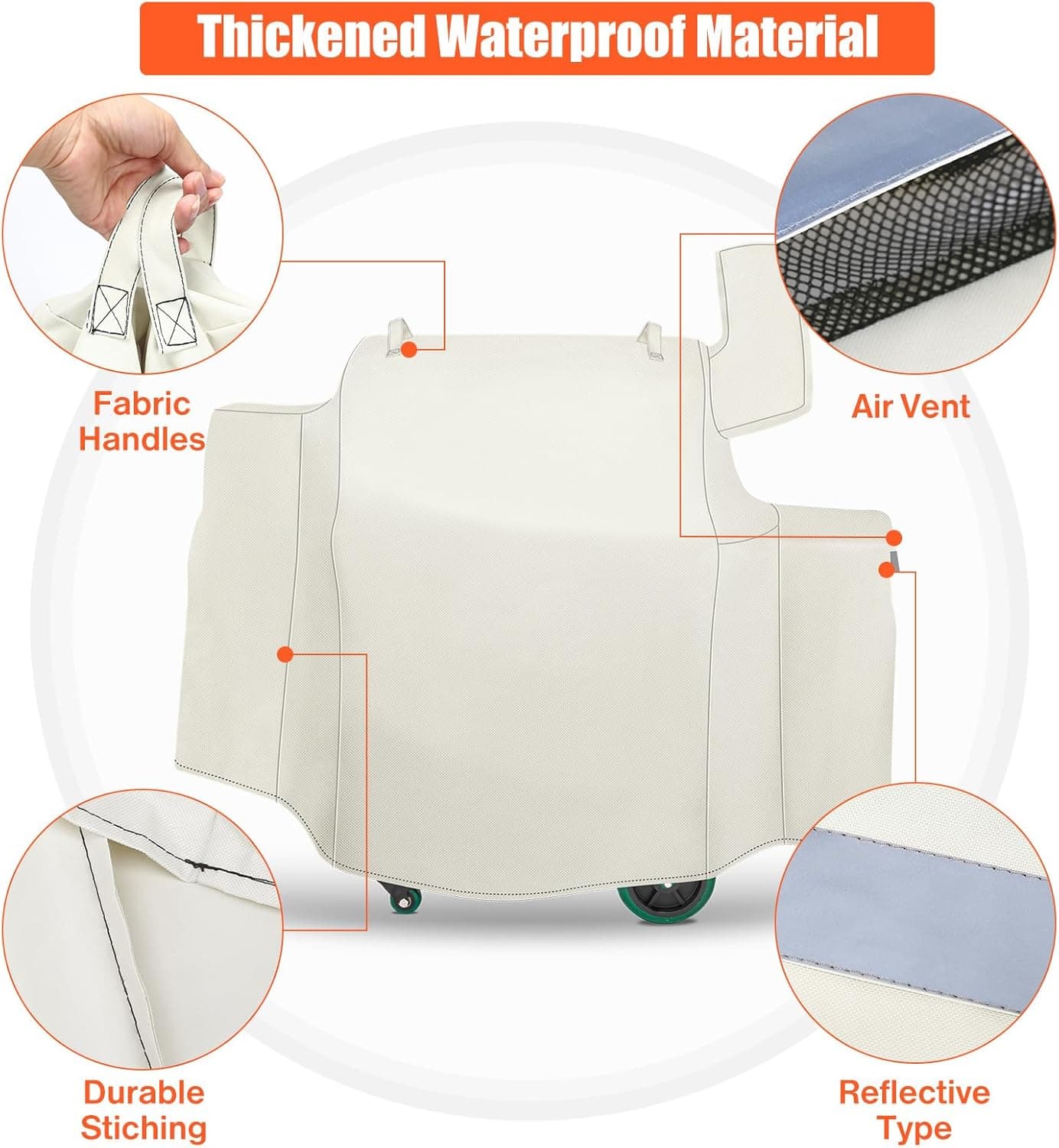 Thickened Waterproof Material

Fabric Handles

Air Vent

Durable Stiching

Reflective Type