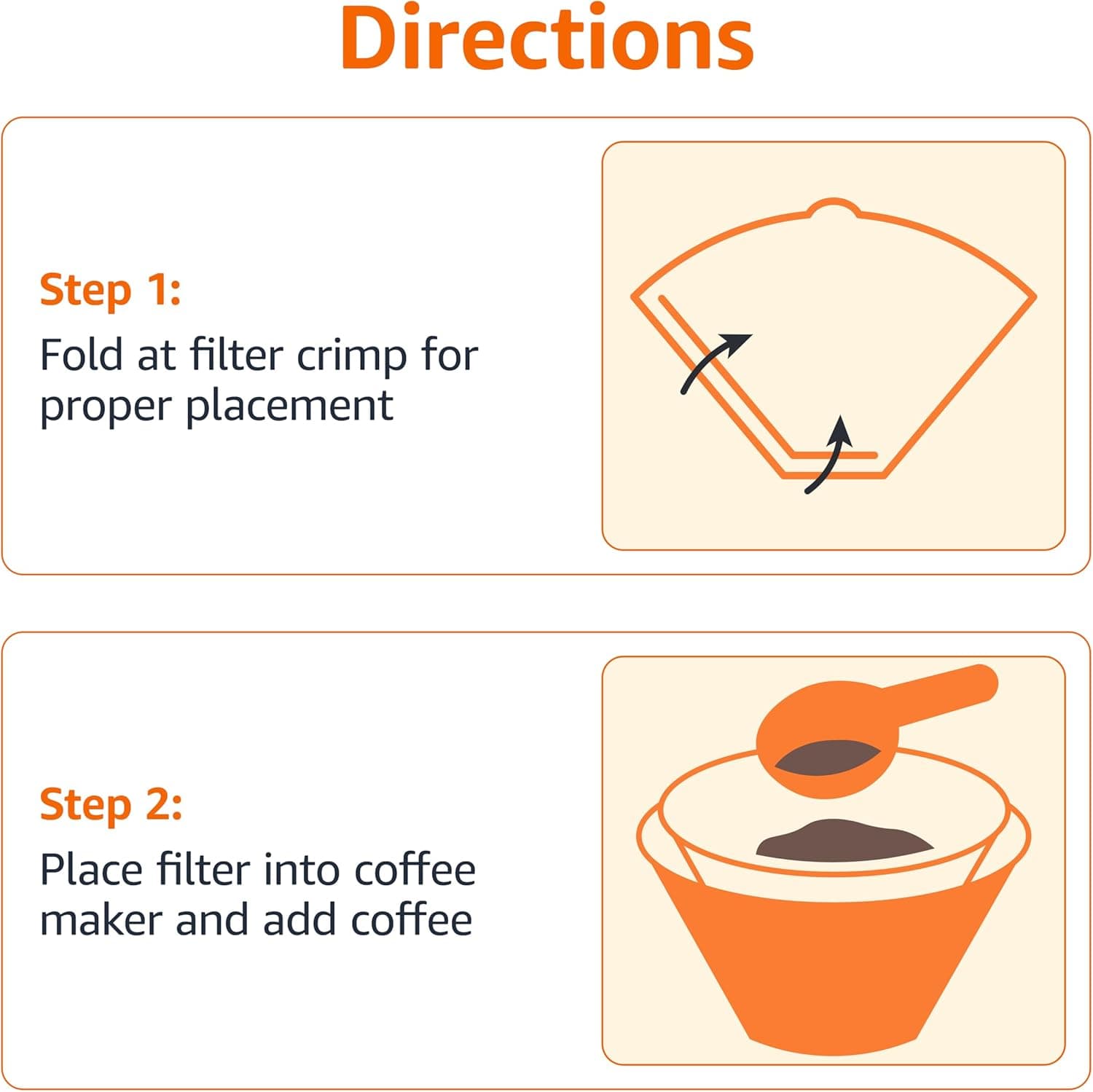 Directions

Step 1:
Fold at filter crimp for proper placement

Step 2:
Place filter into coffee maker and add coffee