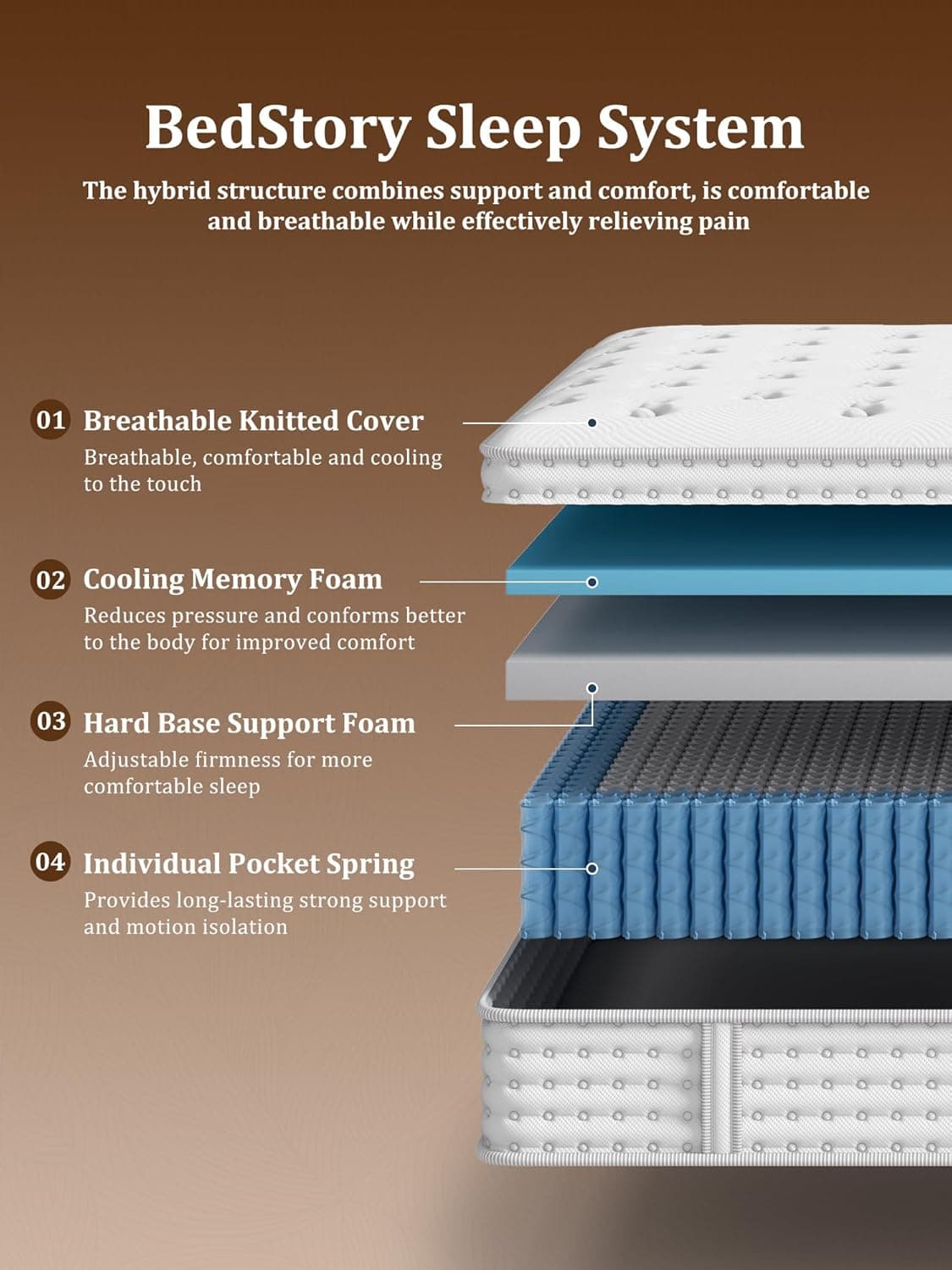 BedStory Sleep System

The hybrid structure combines support and comfort, is comfortable and breathable while effectively relieving pain

01 Breathable Knitted Cover
Breathable, comfortable and cooling to the touch

02 Cooling Memory Foam
Reduces pressure and conforms better to the body for improved comfort

03 Hard Base Support Foam
Adjustable firmness for more comfortable sleep

04 Individual Pocket Spring
Provides long-lasting strong support and motion isolation