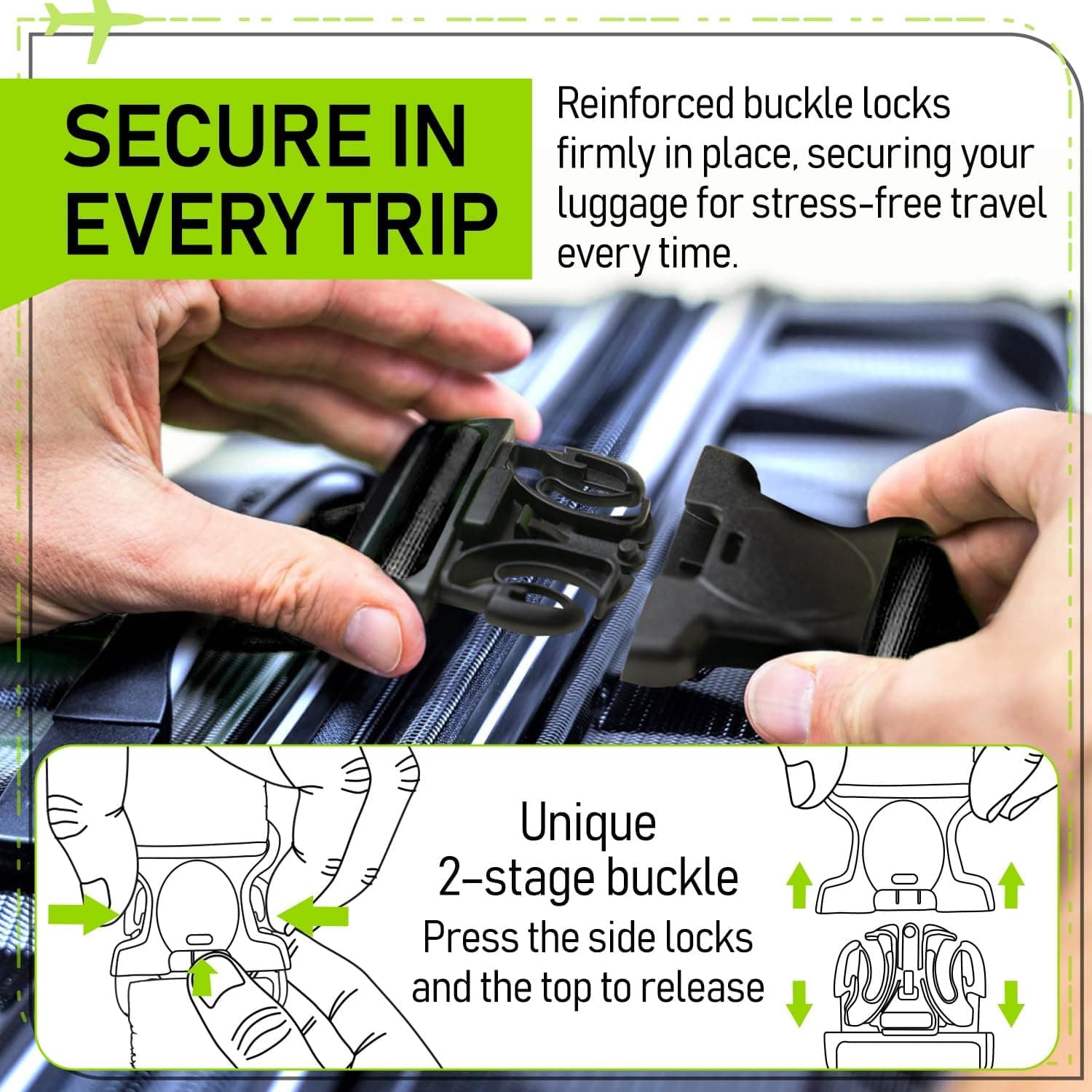 SECURE IN EVERY TRIP

Reinforced buckle locks firmly in place, securing your luggage for stress-free travel every time.

Unique 2-stage buckle
Press the side locks and the top to release