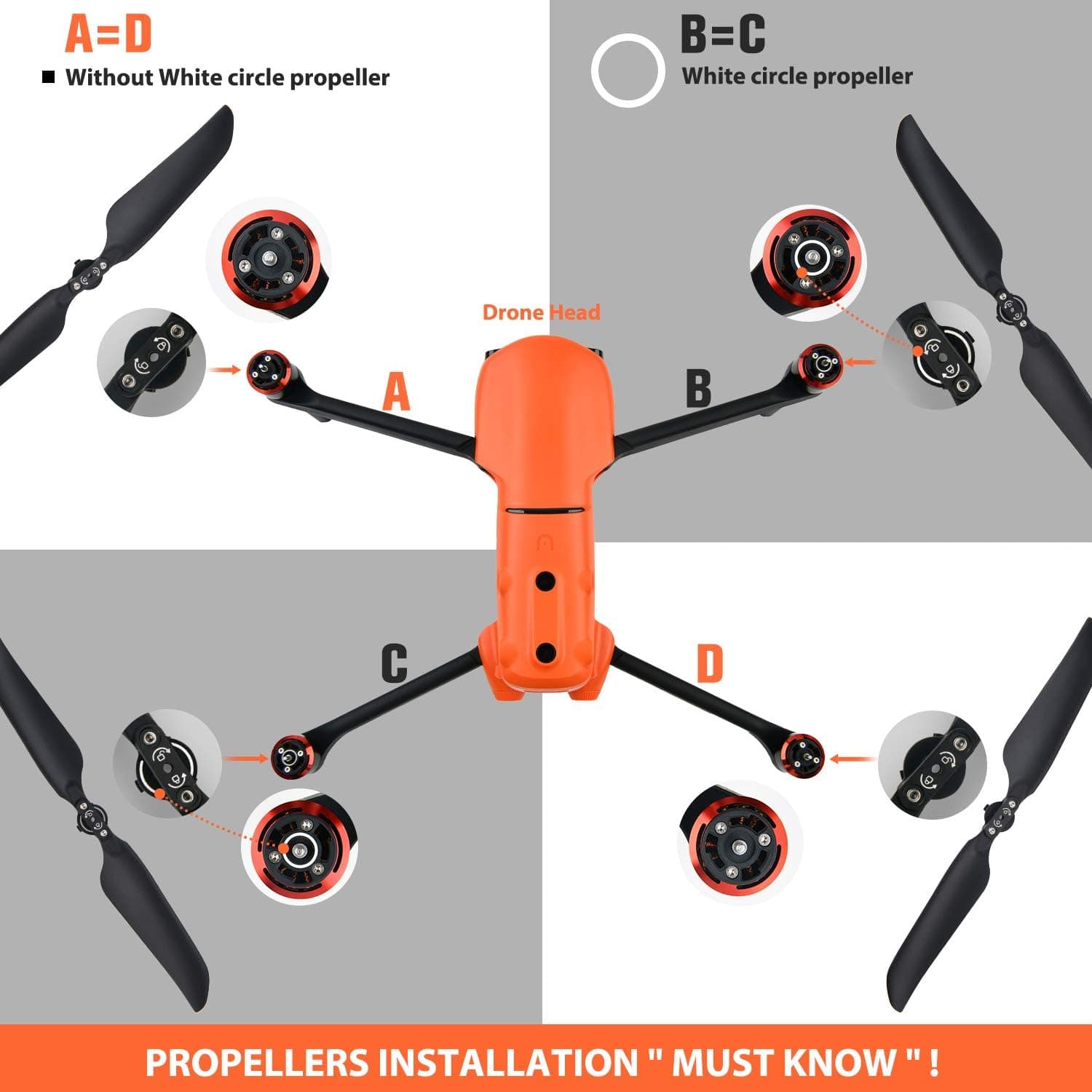 A=D
Without White circle propeller

B=C
White circle propeller

Drone Head

A

B

C

D

PROPELLERS INSTALLATION " MUST KNOW " !