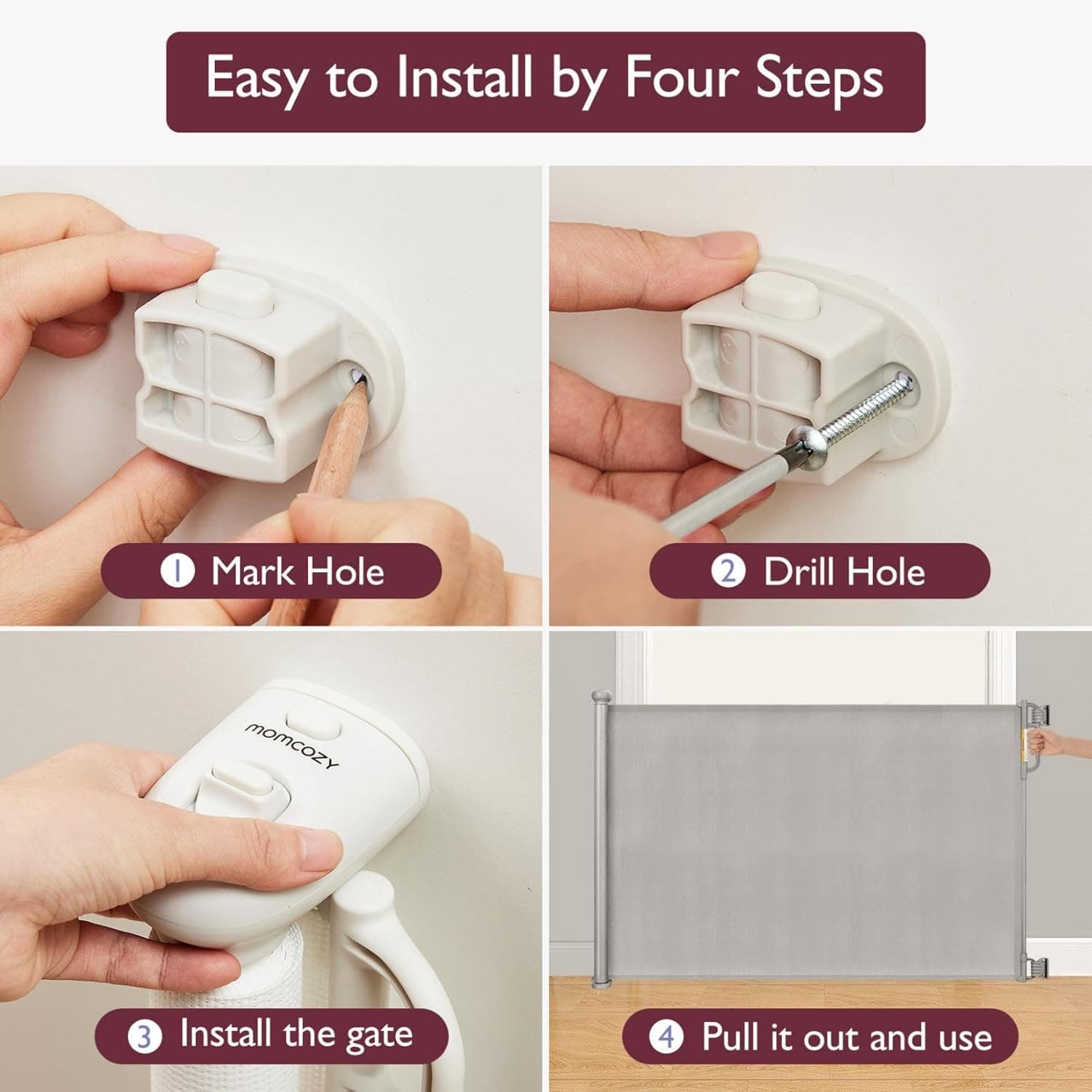 Easy to Install by Four Steps

1 Mark Hole

2 Drill Hole

momcozy

3 Install the gate

4 Pull it out and use