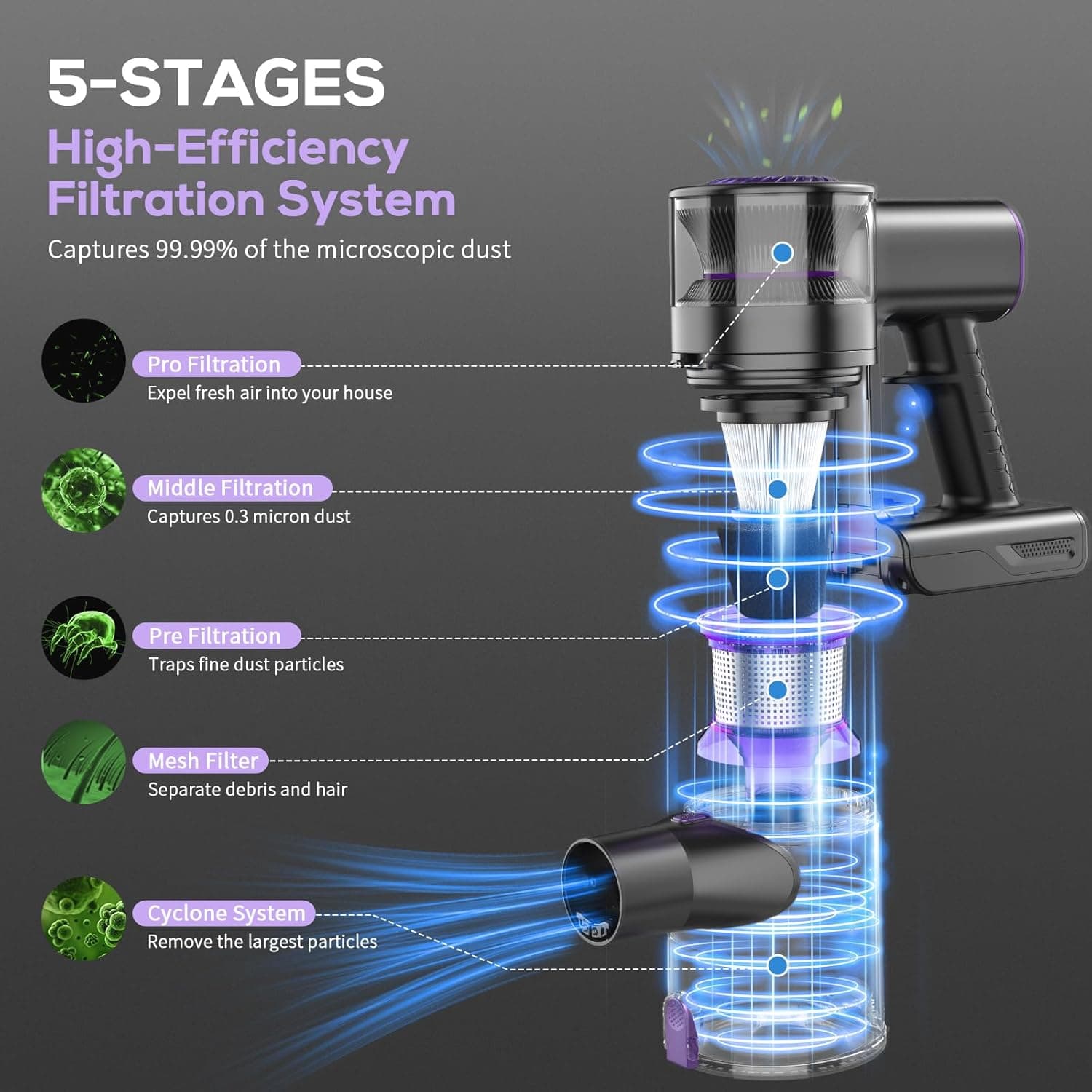 5-STAGES
High-Efficiency Filtration System
Captures 99.99% of the microscopic dust

Pro Filtration
Expel fresh air into your house

Middle Filtration
Captures 0.3 micron dust

Pre Filtration
Traps fine dust particles

Mesh Filter
Separate debris and hair

Cyclone System
Remove the largest particles