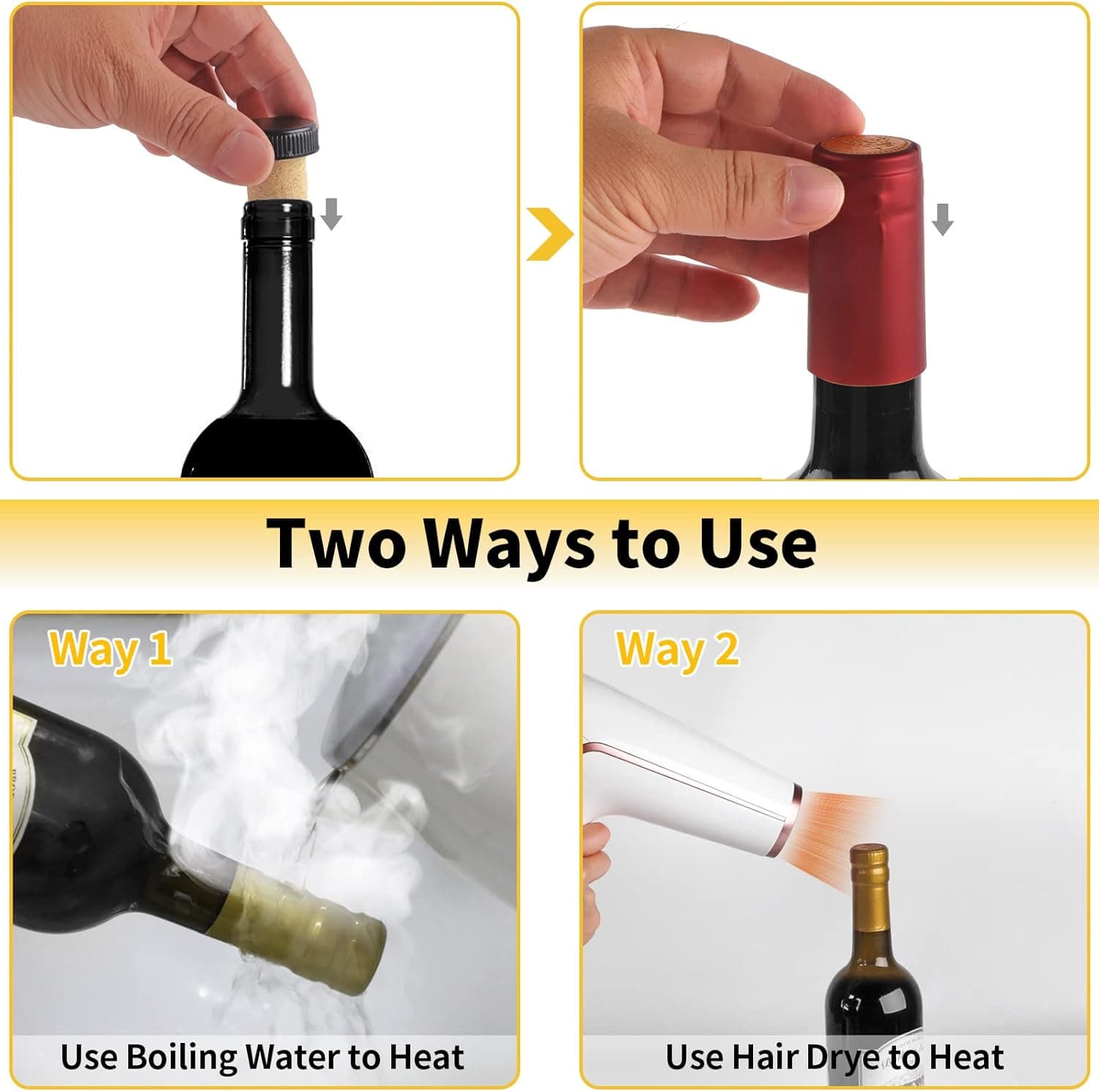 Two Ways to Use

Way 1

Use Boiling Water to Heat

Way 2

Use Hair Drye to Heat