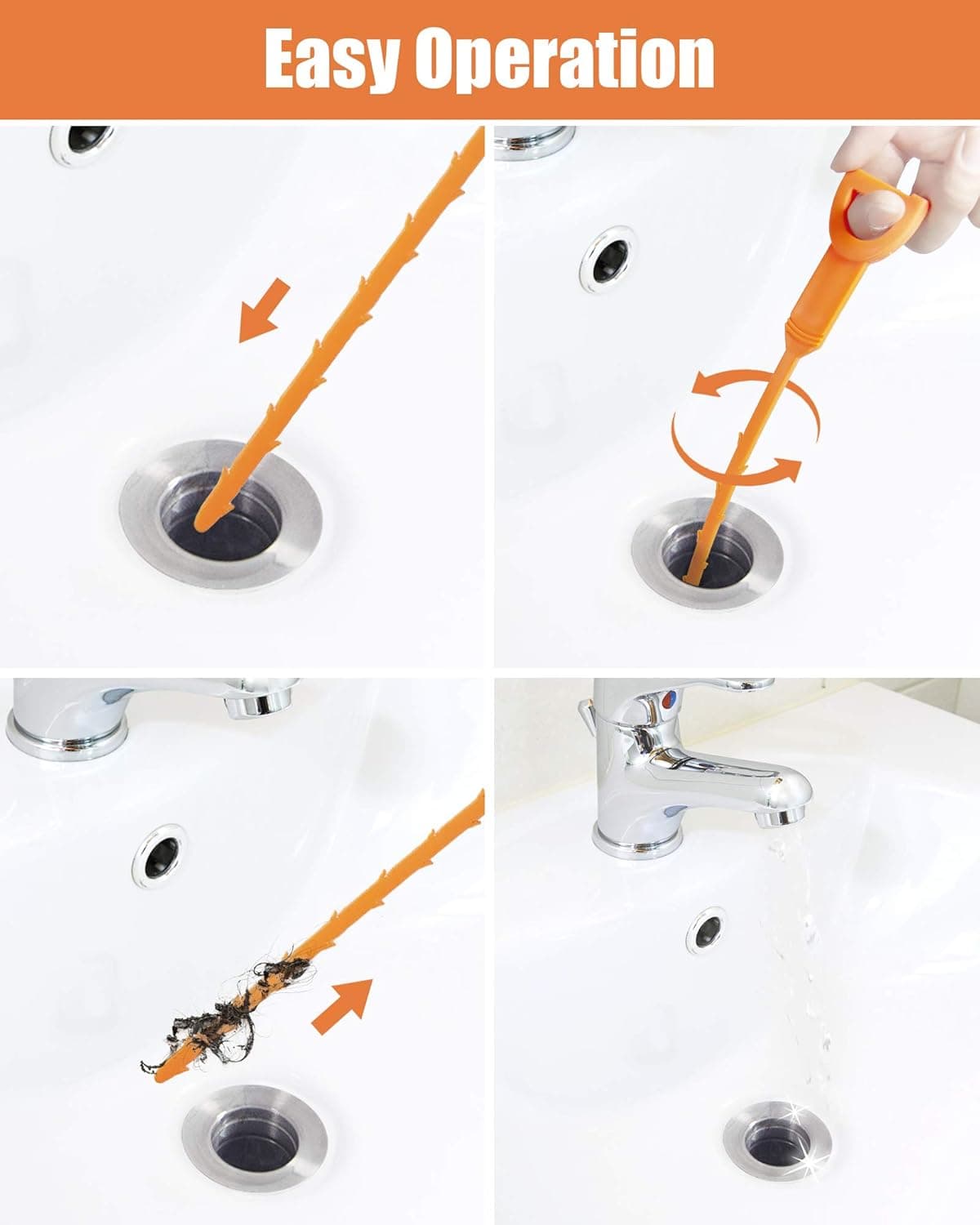 Easy Operation