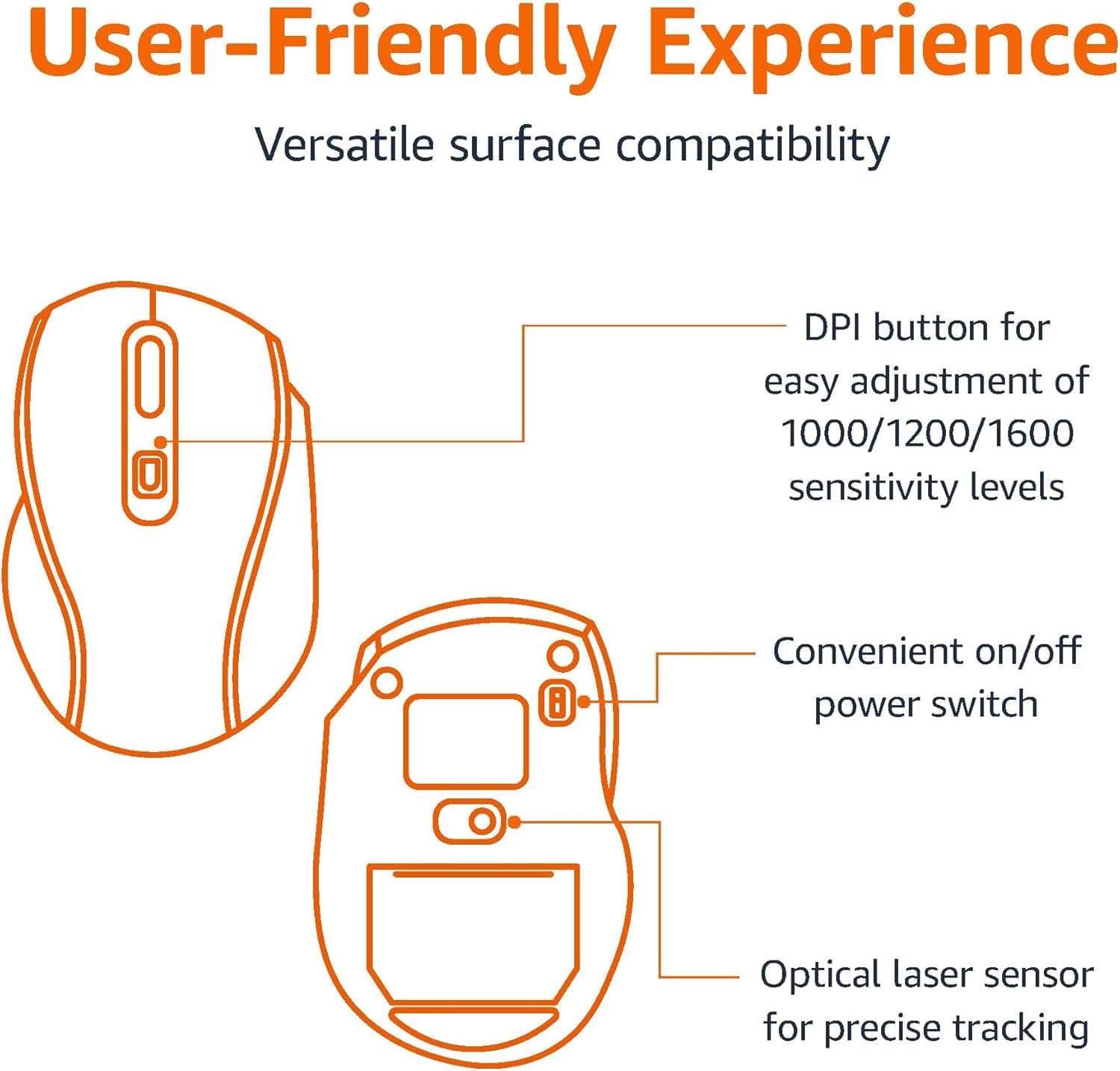 User-Friendly Experience

Versatile surface compatibility

DPI button for easy adjustment of 1000/1200/1600 sensitivity levels

Convenient on/off power switch

Optical laser sensor for precise tracking