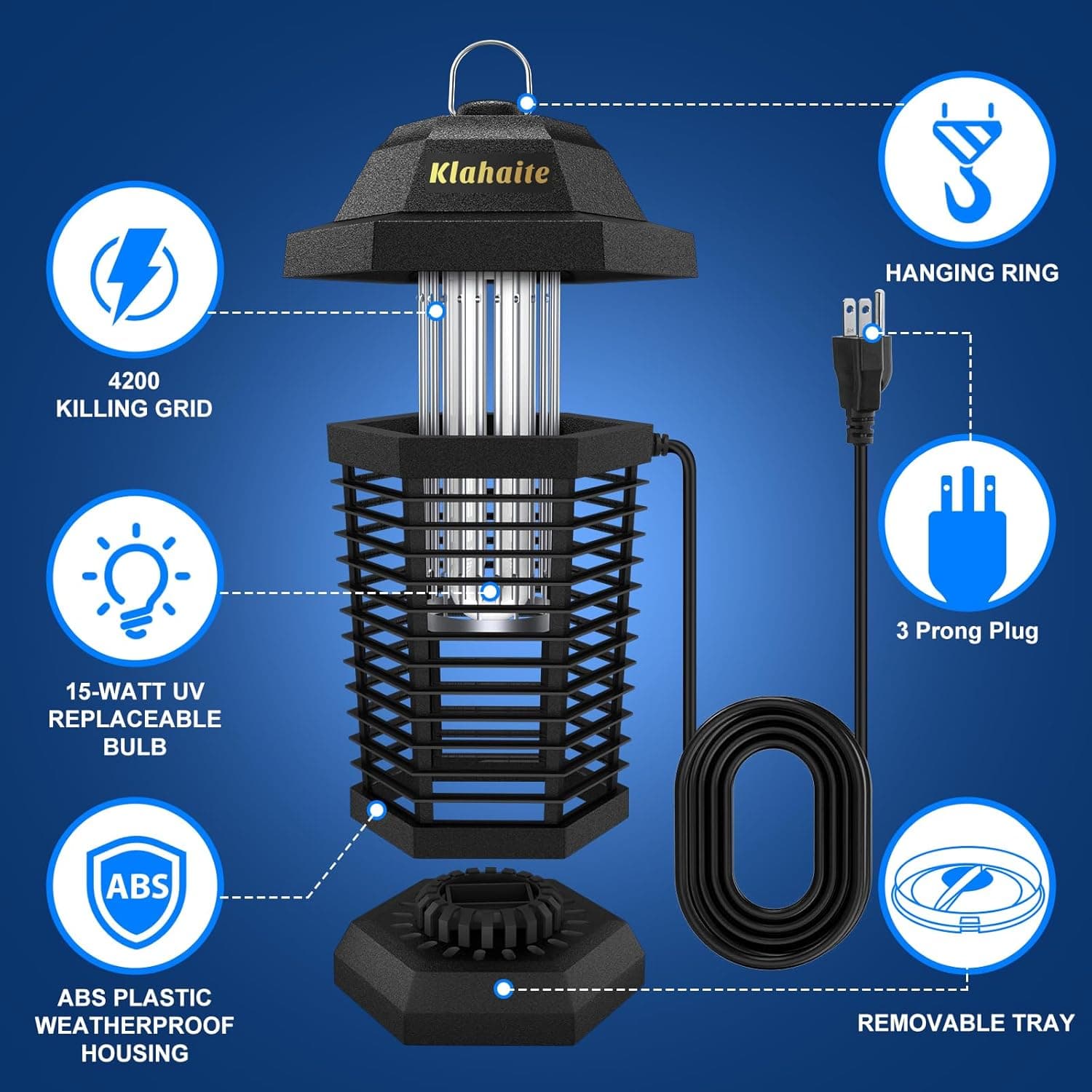 Klahaite

4200
KILLING GRID

15-WATT UV
REPLACEABLE
BULB

ABS

ABS PLASTIC
WEATHERPROOF
HOUSING

HANGING RING

3 Prong Plug

REMOVABLE TRAY