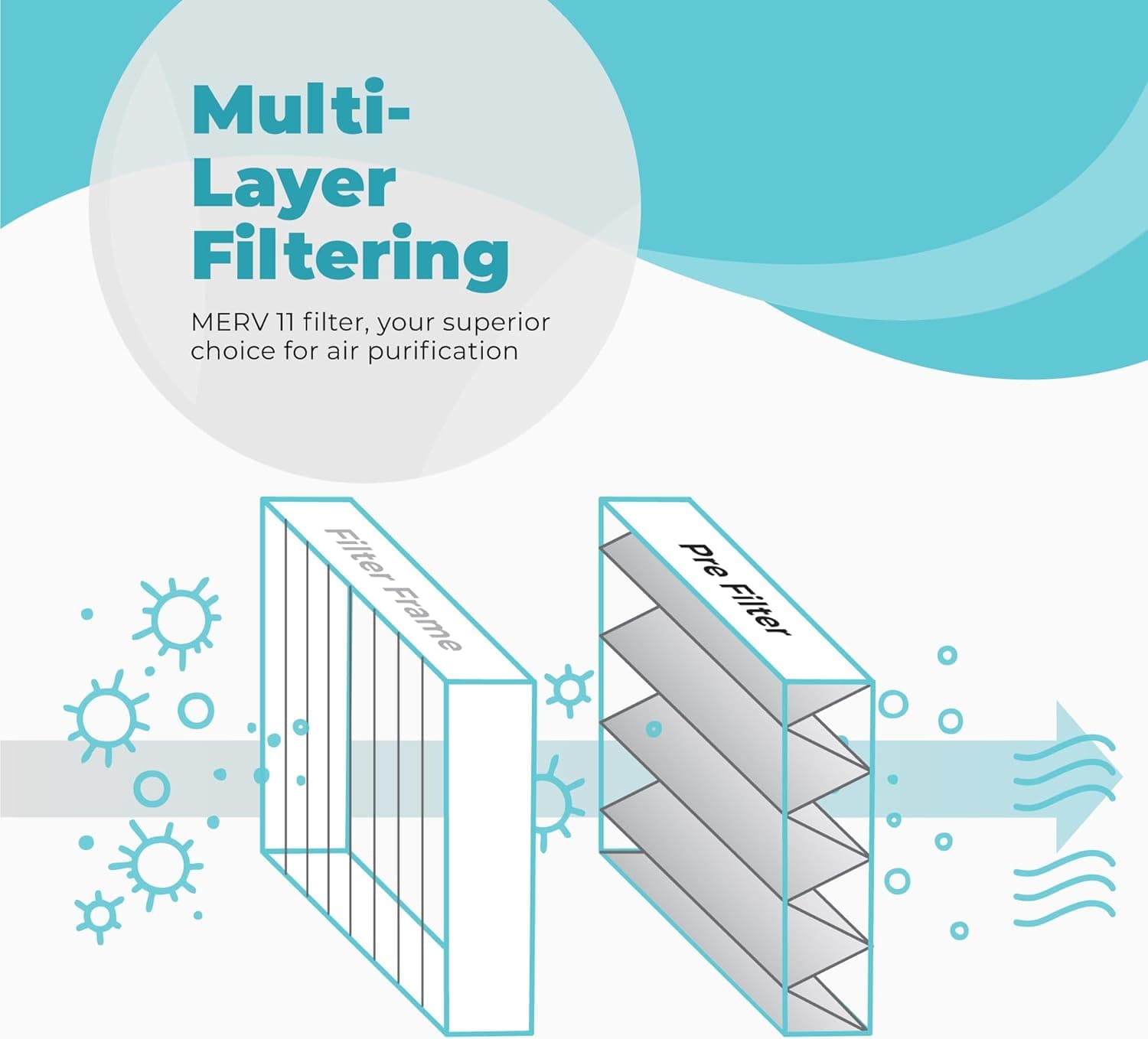 Multi-Layer Filtering

MERV 11 filter, your superior choice for air purification

Filter Frame

Pre Filter