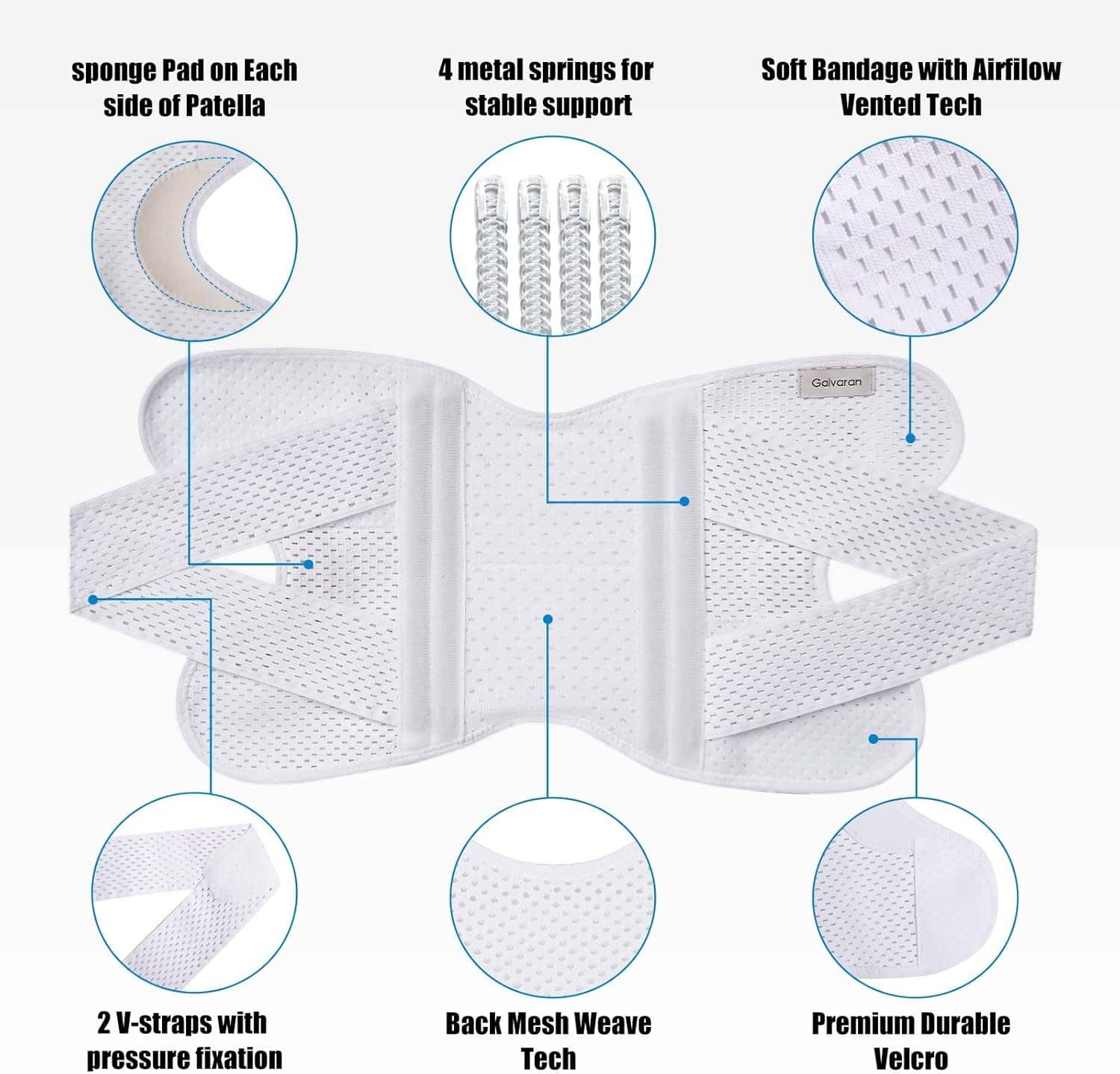 sponge Pad on Each side of Patella

4 metal springs for stable support

Soft Bandage with Airfilow Vented Tech

Galvaran

2 V-straps with pressure fixation

Back Mesh Weave Tech

Premium Durable Velcro