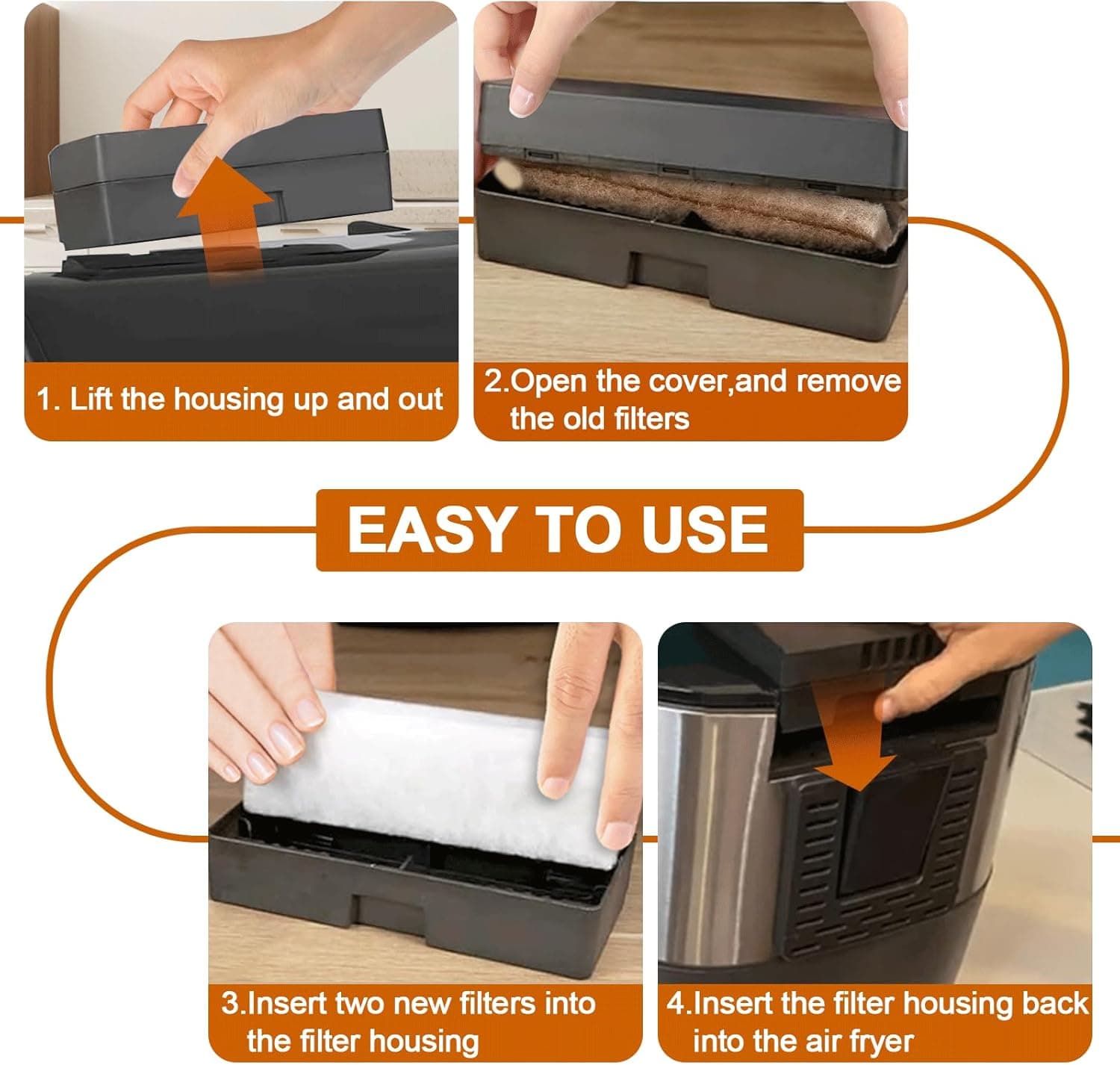 1. Lift the housing up and out

2.Open the cover,and remove the old filters

EASY TO USE

3.Insert two new filters into the filter housing

4.Insert the filter housing back into the air fryer