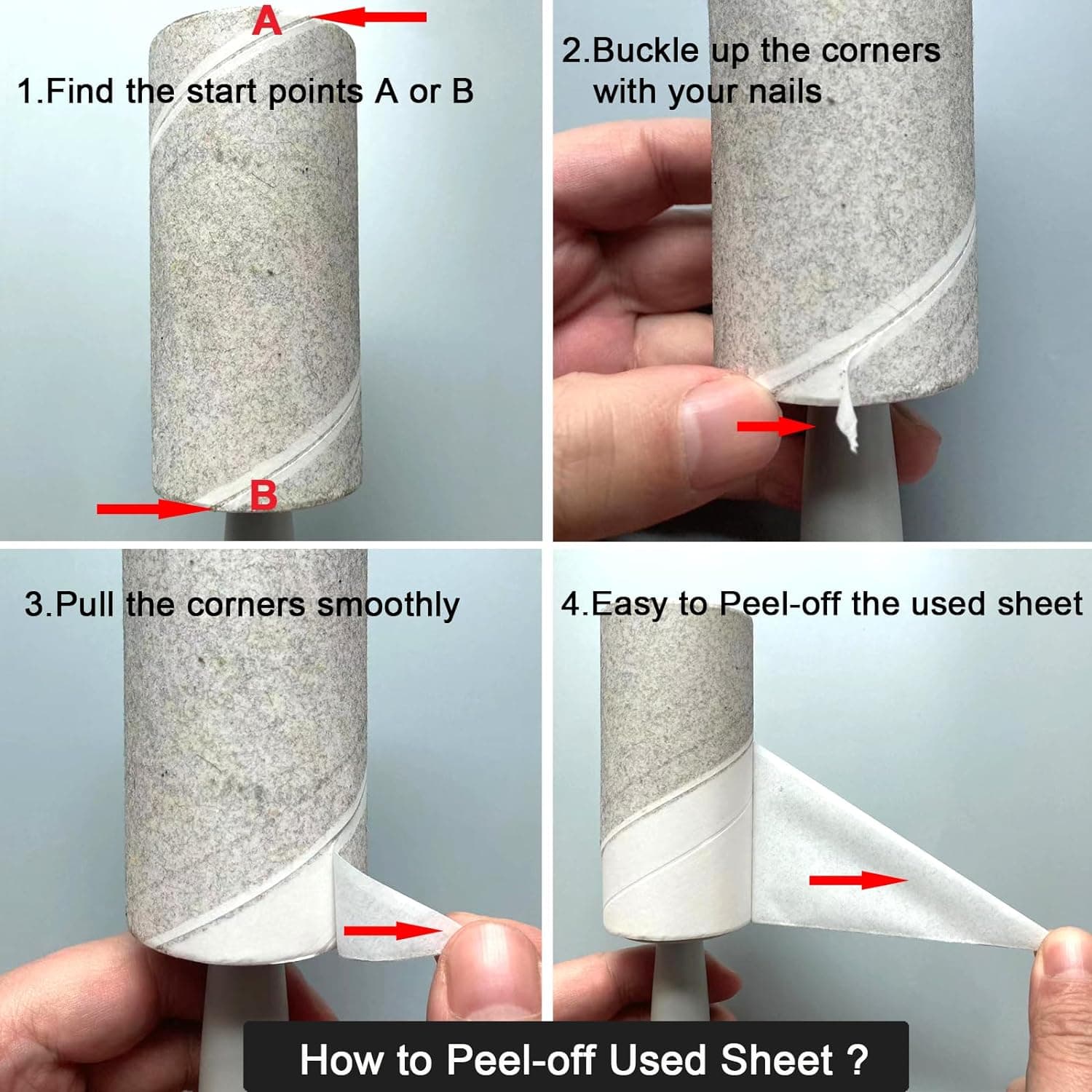 A

1.Find the start points A or B

B

2.Buckle up the corners with your nails

3.Pull the corners smoothly

4.Easy to Peel-off the used sheet

How to Peel-off Used Sheet ?