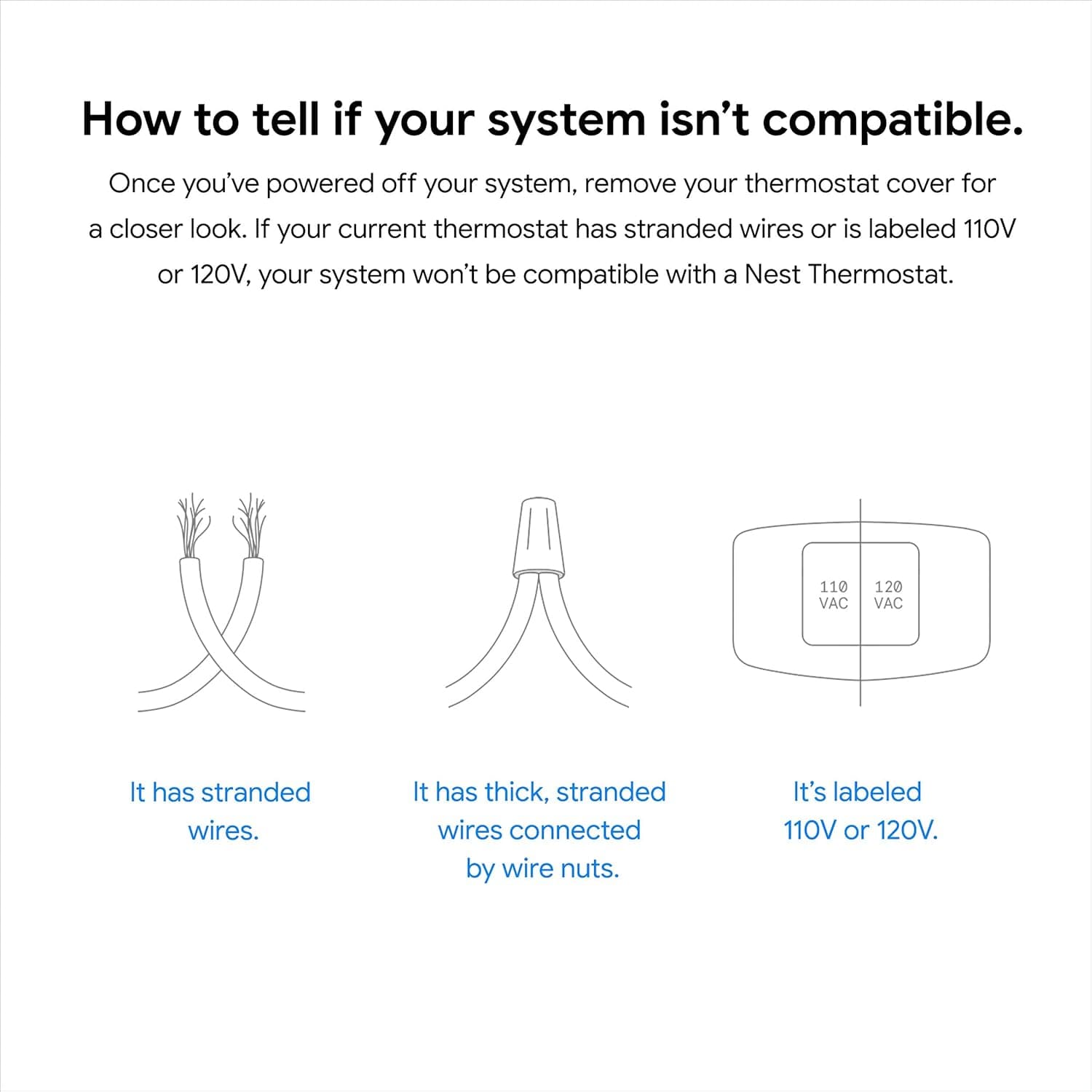 How to tell if your system isn't compatible.

Once you've powered off your system, remove your thermostat cover for a closer look. If your current thermostat has stranded wires or is labeled 110V or 120V, your system won't be compatible with a Nest Thermostat.

110 VAC

120 VAC

It has stranded wires.

It has thick, stranded wires connected by wire nuts.

It's labeled 110V or 120V.