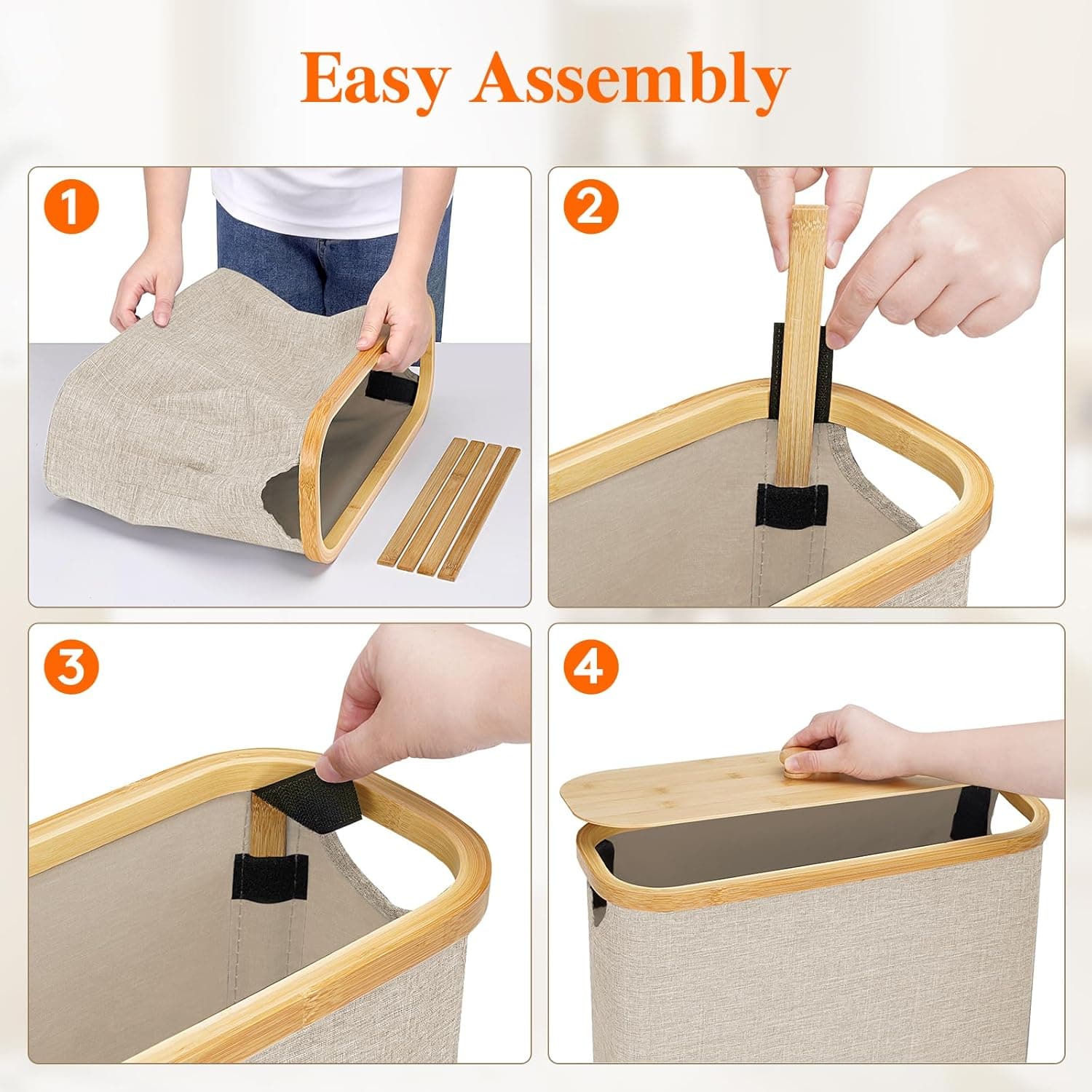 Easy Assembly

1

2

3

4