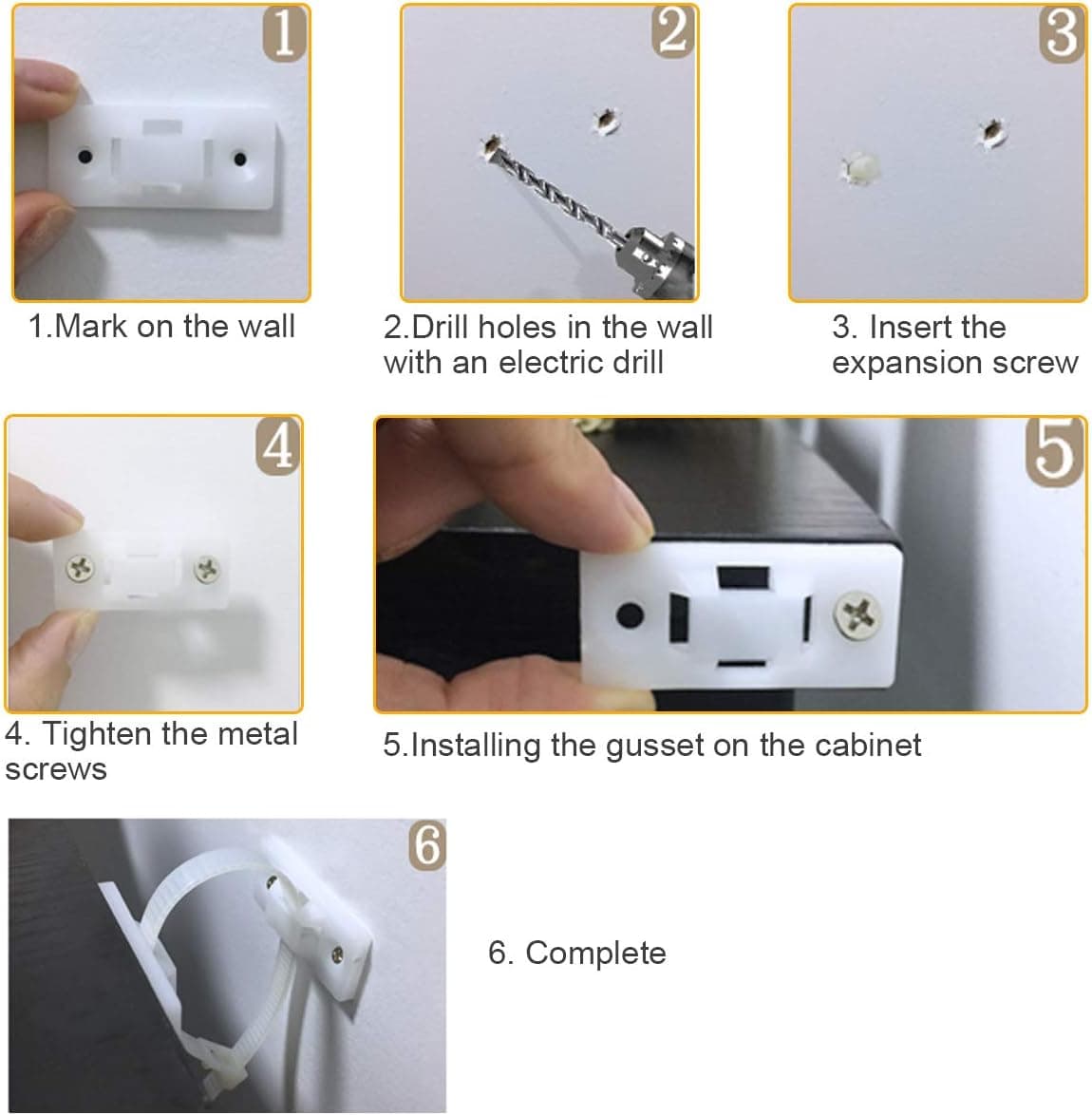 1

1.Mark on the wall

2

2.Drill holes in the wall with an electric drill

3

3. Insert the expansion screw

4

4. Tighten the metal screws

5

5.Installing the gusset on the cabinet

6

6. Complete