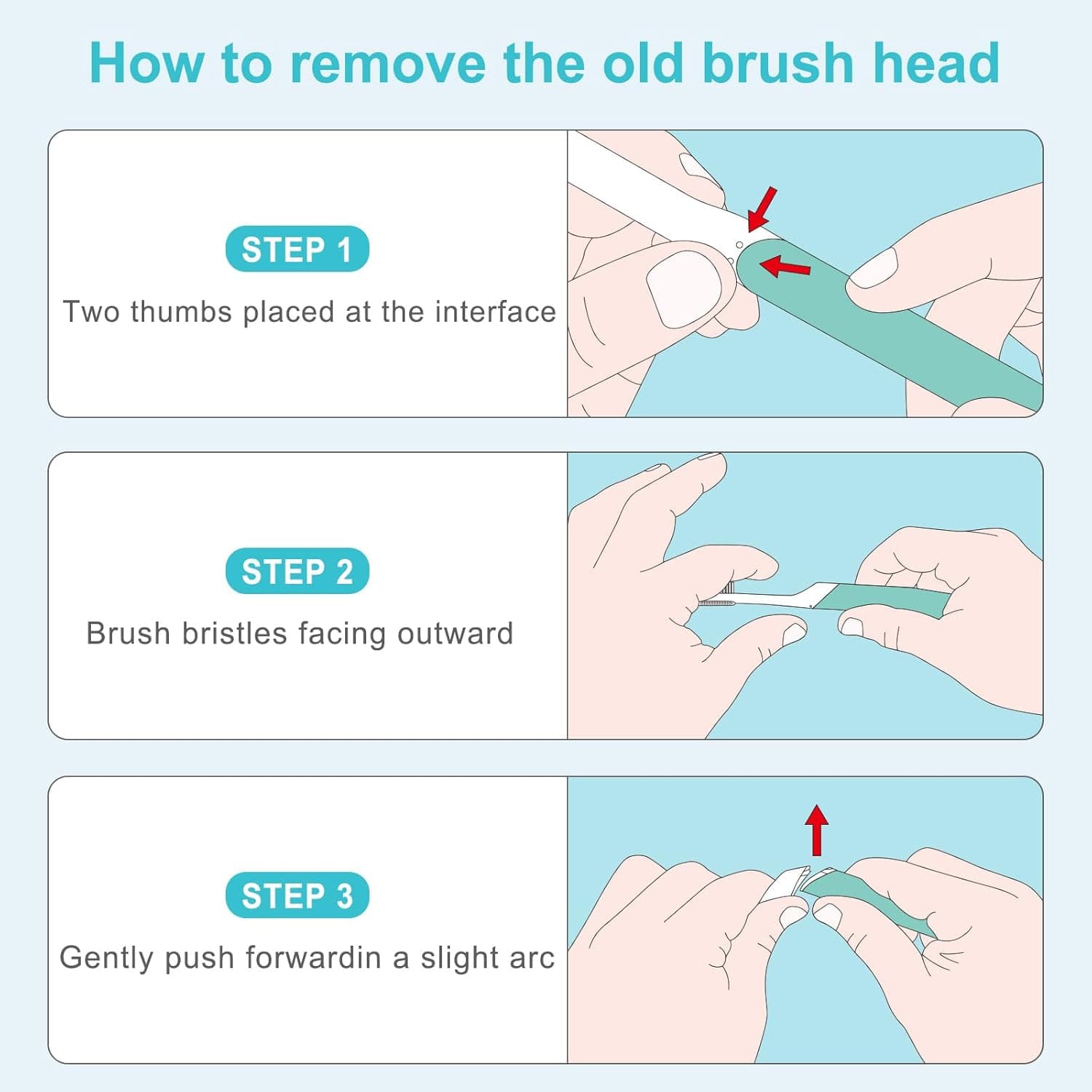 How to remove the old brush head

STEP 1

Two thumbs placed at the interface

STEP 2

Brush bristles facing outward

STEP 3

Gently push forwardin a slight arc