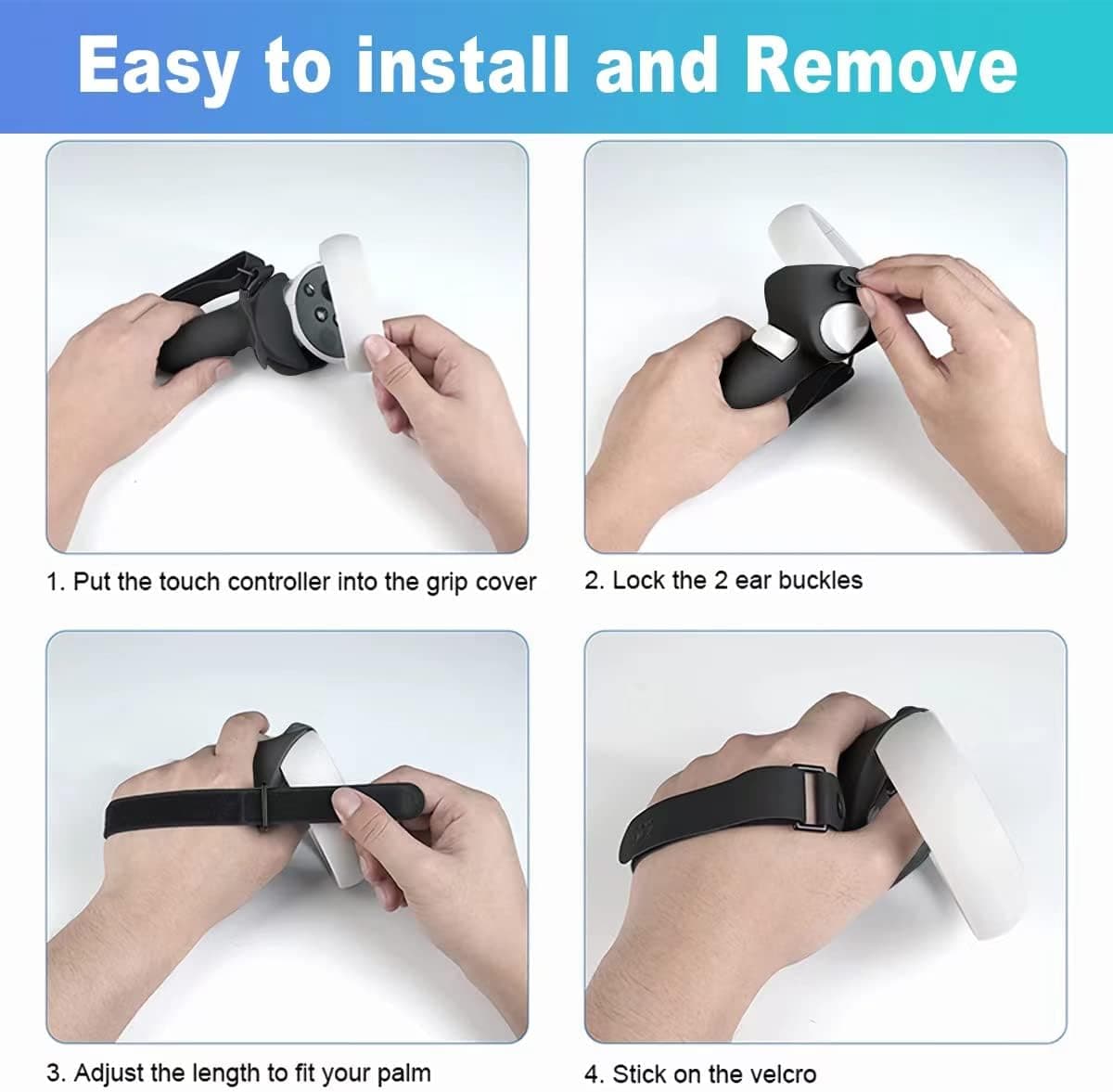 Easy to install and Remove

1. Put the touch controller into the grip cover

2. Lock the 2 ear buckles

3. Adjust the length to fit your palm

4. Stick on the velcro