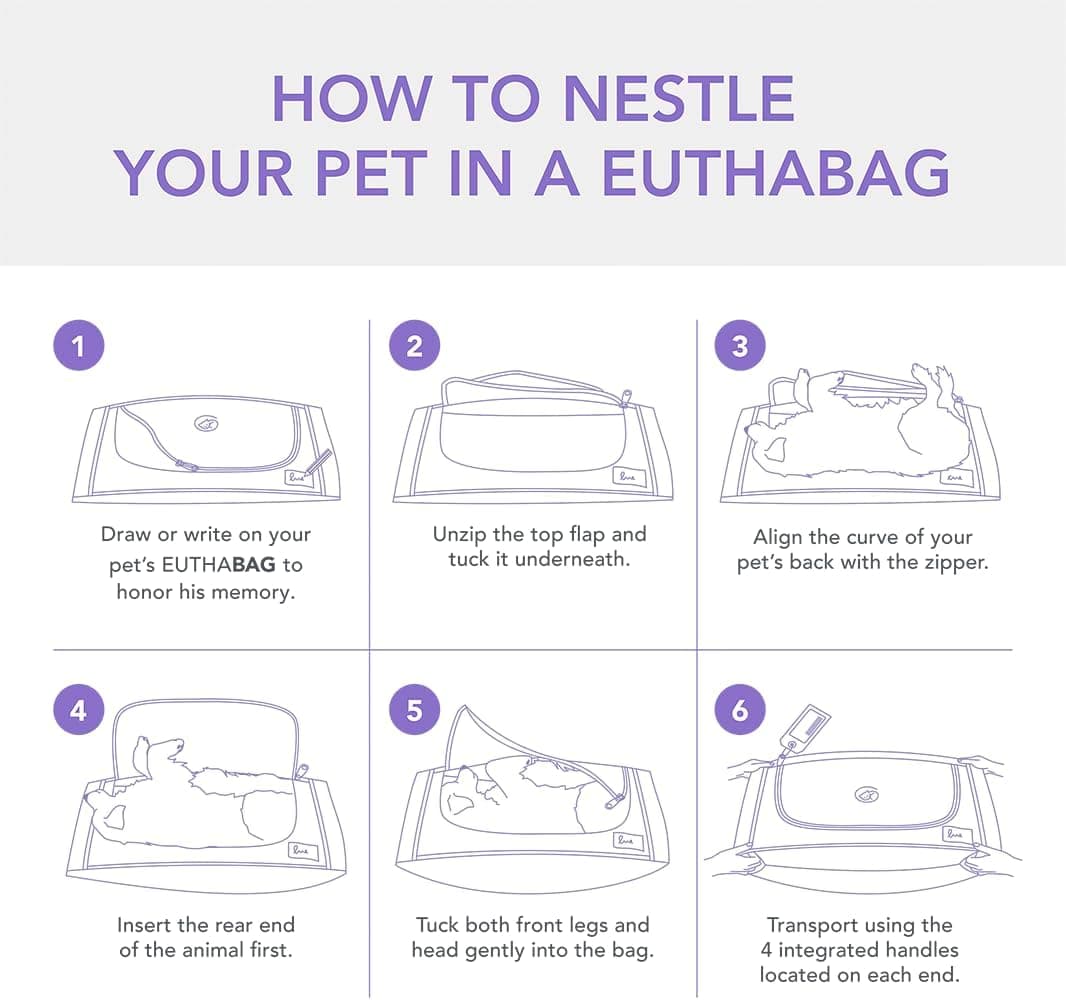 HOW TO NESTLE YOUR PET IN A EUTHABAG

1
Draw or write on your pet's EUTHABAG to honor his memory.

2
Unzip the top flap and tuck it underneath.

3
Align the curve of your pet's back with the zipper.

4
Insert the rear end of the animal first.

5
Tuck both front legs and head gently into the bag.

6
Transport using the 4 integrated handles located on each end.