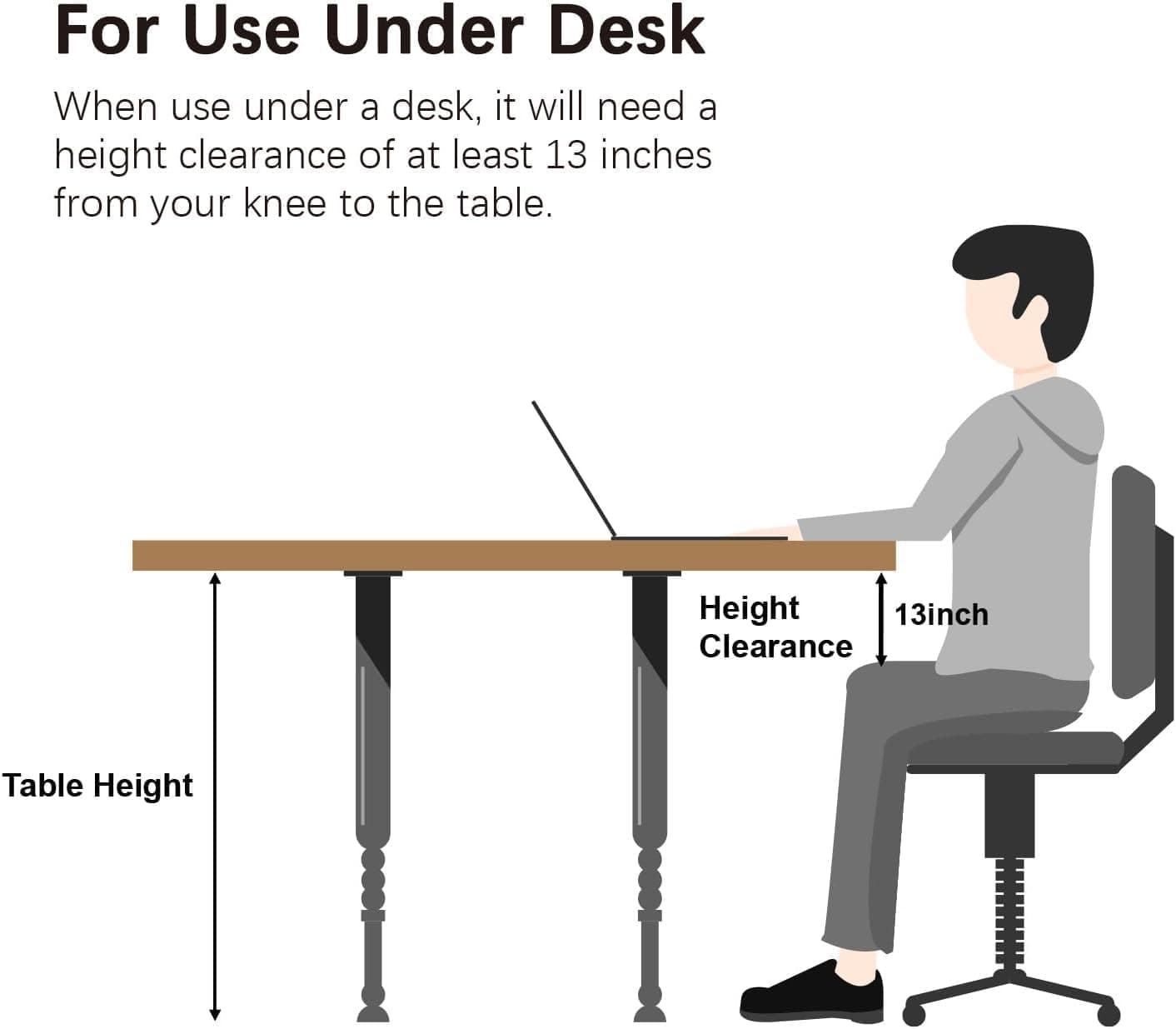 For Use Under Desk

When use under a desk, it will need a height clearance of at least 13 inches from your knee to the table.

Height Clearance

13inch

Table Height