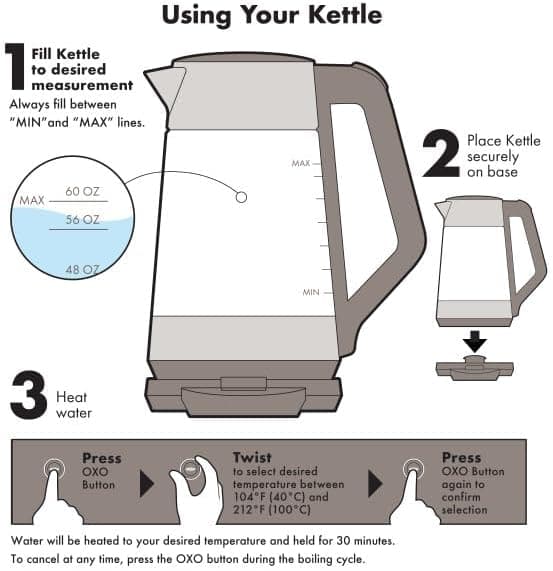 Using Your Kettle

1 Fill Kettle to desired measurement
Always fill between "MIN"and "MAX" lines.

MAX
60 OZ
56 OZ
48 OZ

MAX
MIN

2 Place Kettle securely on base

3 Heat water

Press
OXO Button

Twist
to select desired temperature between 104°F (40°C) and 212°F (100°C)

Press
OXO Button again to confirm selection

Water will be heated to your desired temperature and held for 30 minutes.
To cancel at any time, press the OXO button during the boiling cycle.